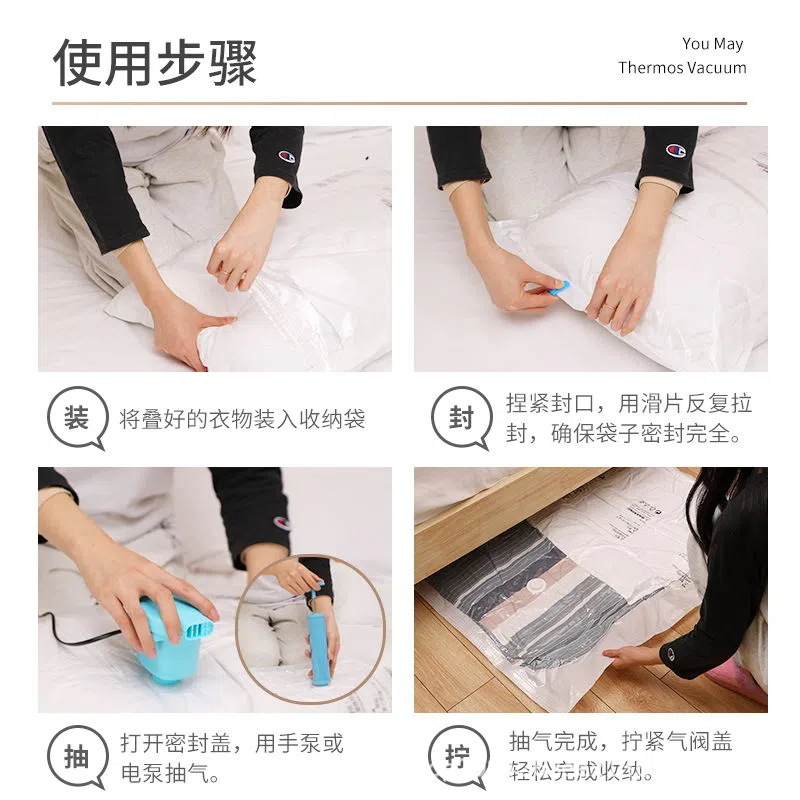 使用步骤

You May
Thermos Vacuum

装 将叠好的衣物装入收纳袋

封 捏紧封口，用滑片反复拉封，确保袋子密封完全。

抽 打开密封盖，用手泵或电泵抽气。

拧 抽气完成，拧紧气阀盖轻松完成收纳。