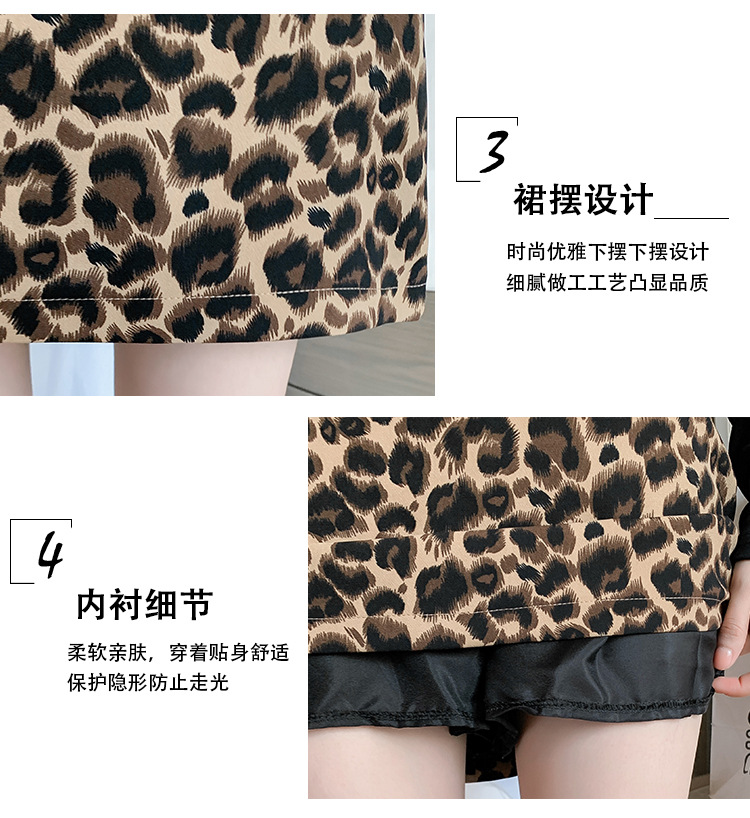 3

裙摆设计

时尚优雅下摆下摆设计
细腻做工工艺凸显品质

4

内衬细节

柔软亲肤，穿着贴身舒适
保护隐形防止走光