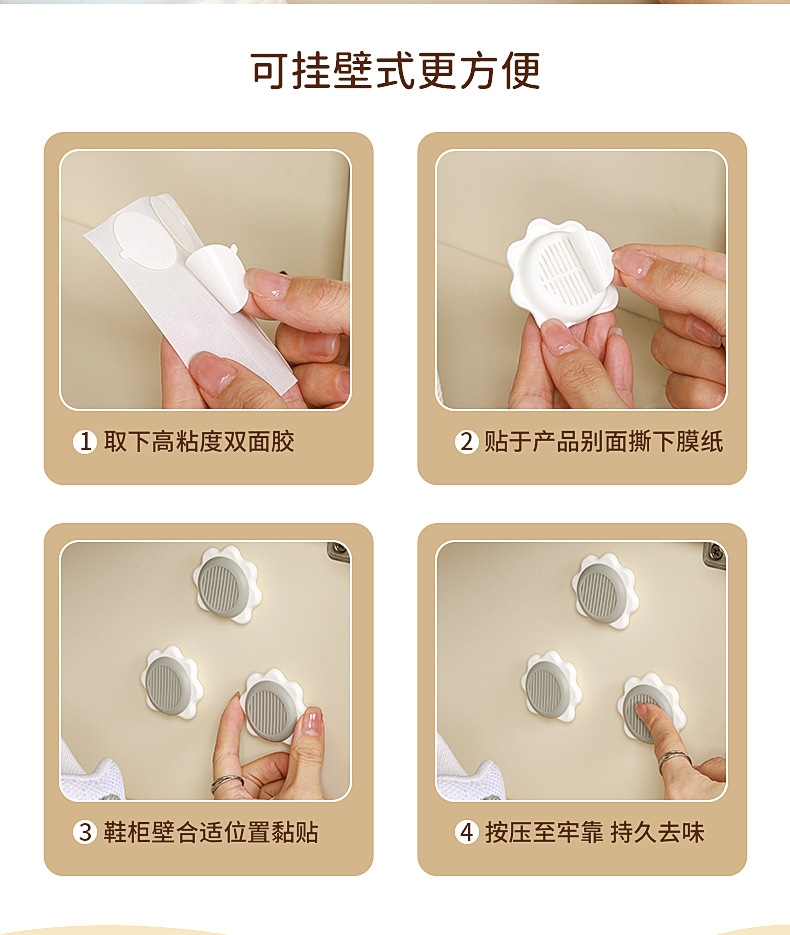 可挂壁式更方便

1 取下高粘度双面胶

2 贴于产品别面撕下膜纸

3 鞋柜壁合适位置黏贴

4 按压至牢靠 持久去味