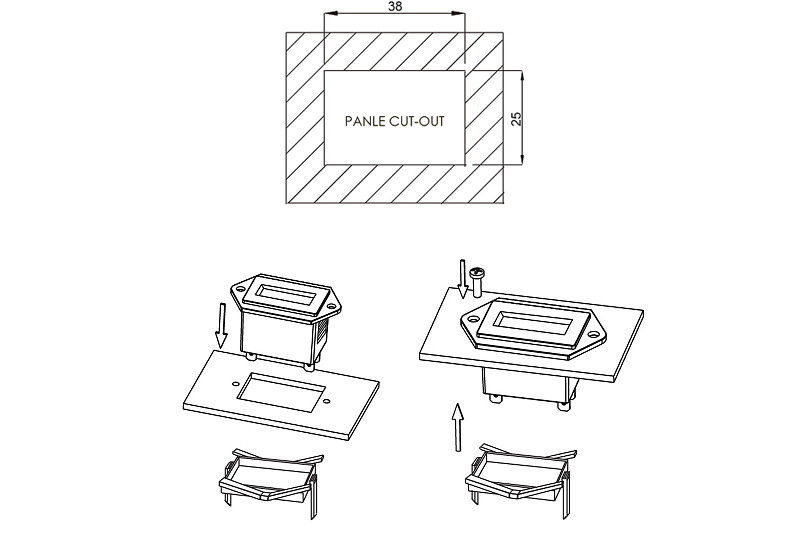 38

PANLE CUT-OUT

25