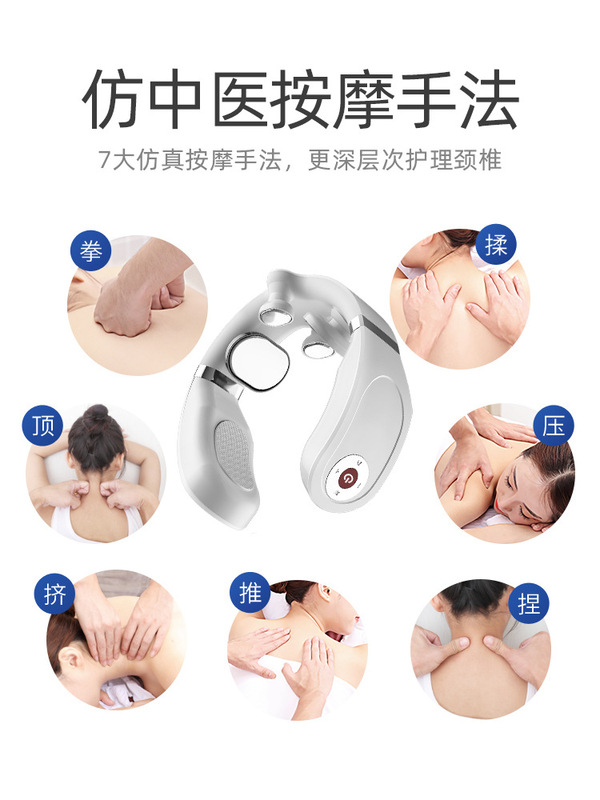 仿中医按摩手法

7大仿真按摩手法，更深层次护理颈椎

拳

揉

顶

压

挤

推

捏