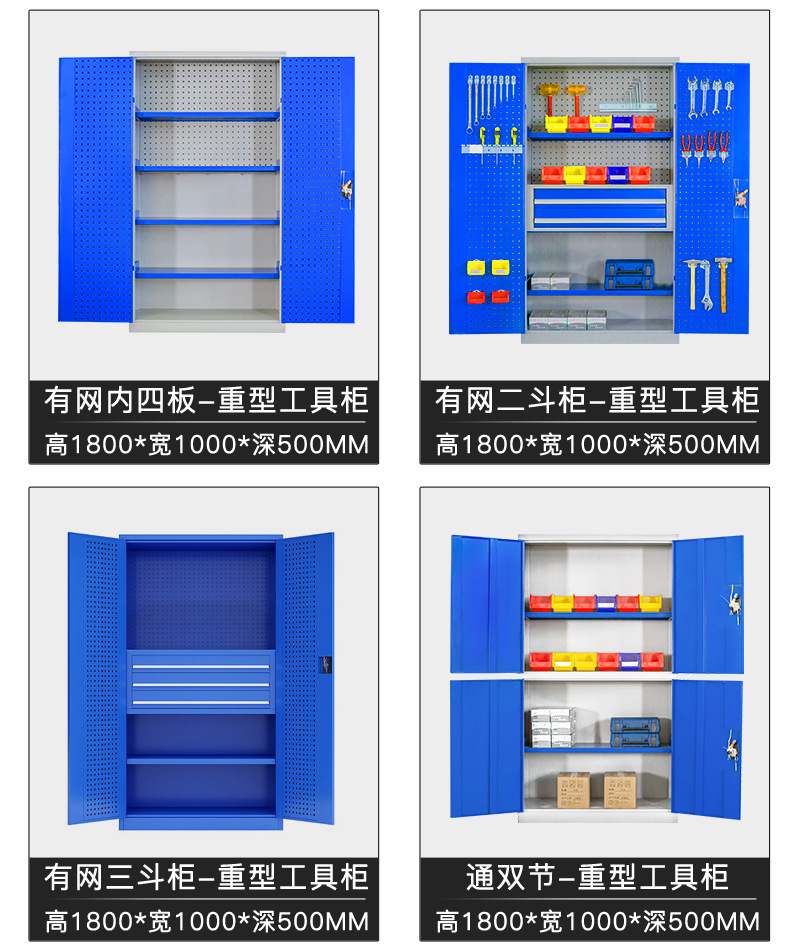 有网内四板-重型工具柜
高1800*宽1000*深500MM

有网二斗柜-重型工具柜
高1800*宽1000*深500MM

有网三斗柜-重型工具柜
高1800*宽1000*深500MM

通双节-重型工具柜
高1800*宽1000*深500MM