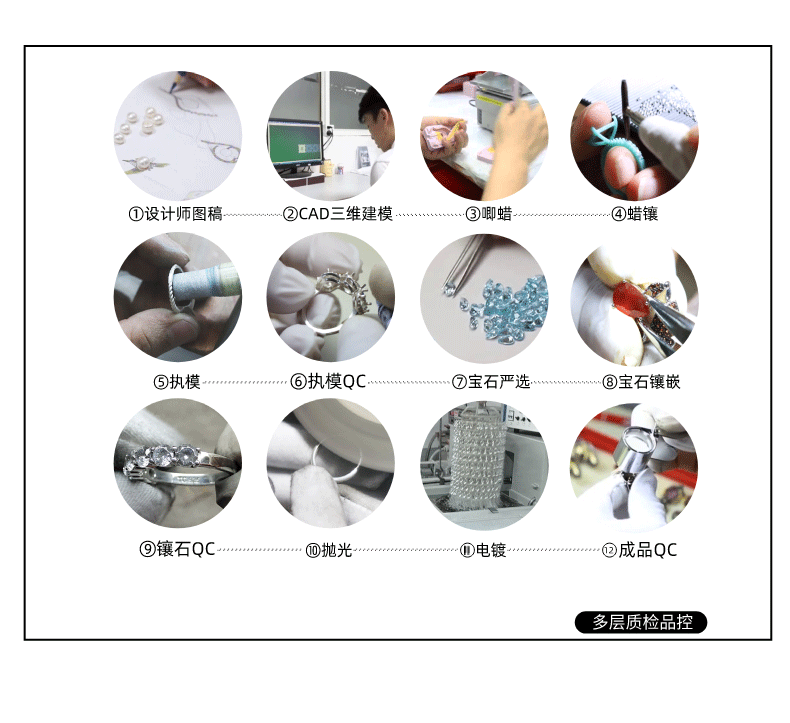 ①设计师图稿 ②CAD三维建模 ③唧蜡 ④蜡镶

⑤执模 ⑥执模QC ⑦宝石严选 ⑧宝石镶嵌

⑨镶石QC ⑩抛光 ⑪电镀 ⑫成品QC

多层质检品控