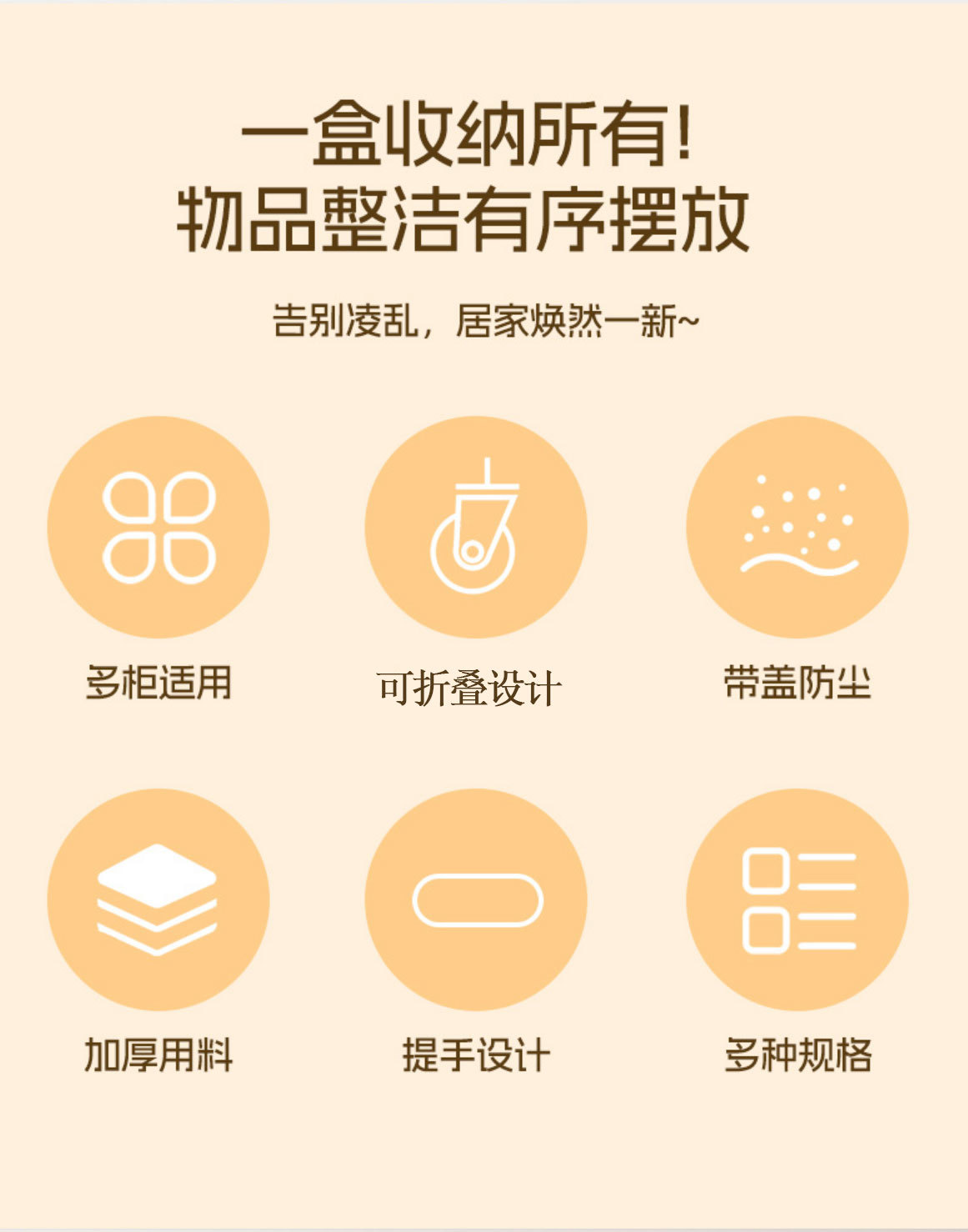 一盒收纳所有!
物品整洁有序摆放

告别凌乱，居家焕然一新~

多柜适用

可折叠设计

带盖防尘

加厚用料

提手设计

多种规格