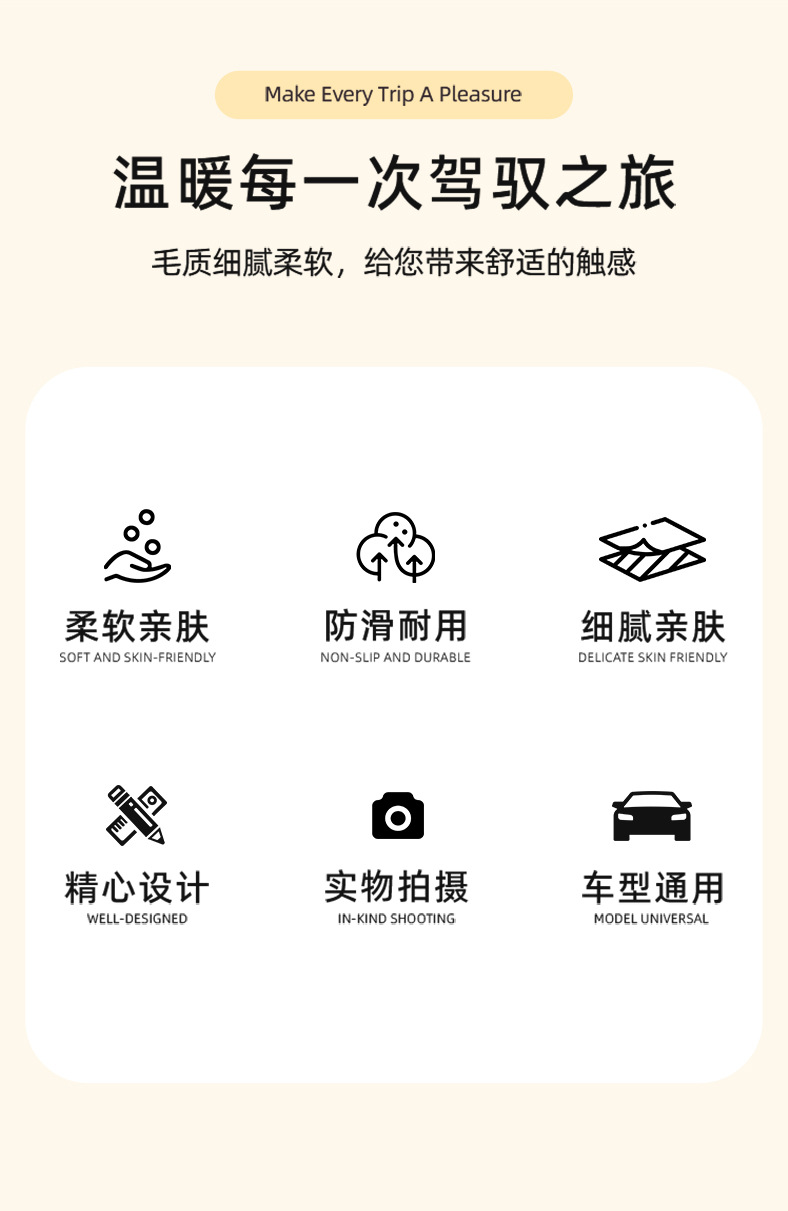 Make Every Trip A Pleasure

温暖每一次驾驭之旅

毛质细腻柔软，给您带来舒适的触感

柔软亲肤
SOFT AND SKIN-FRIENDLY

防滑耐用
NON-SLIP AND DURABLE

细腻亲肤
DELICATE SKIN FRIENDLY

精心设计
WELL-DESIGNED

实物拍摄
IN-KIND SHOOTING

车型通用
MODEL UNIVERSAL