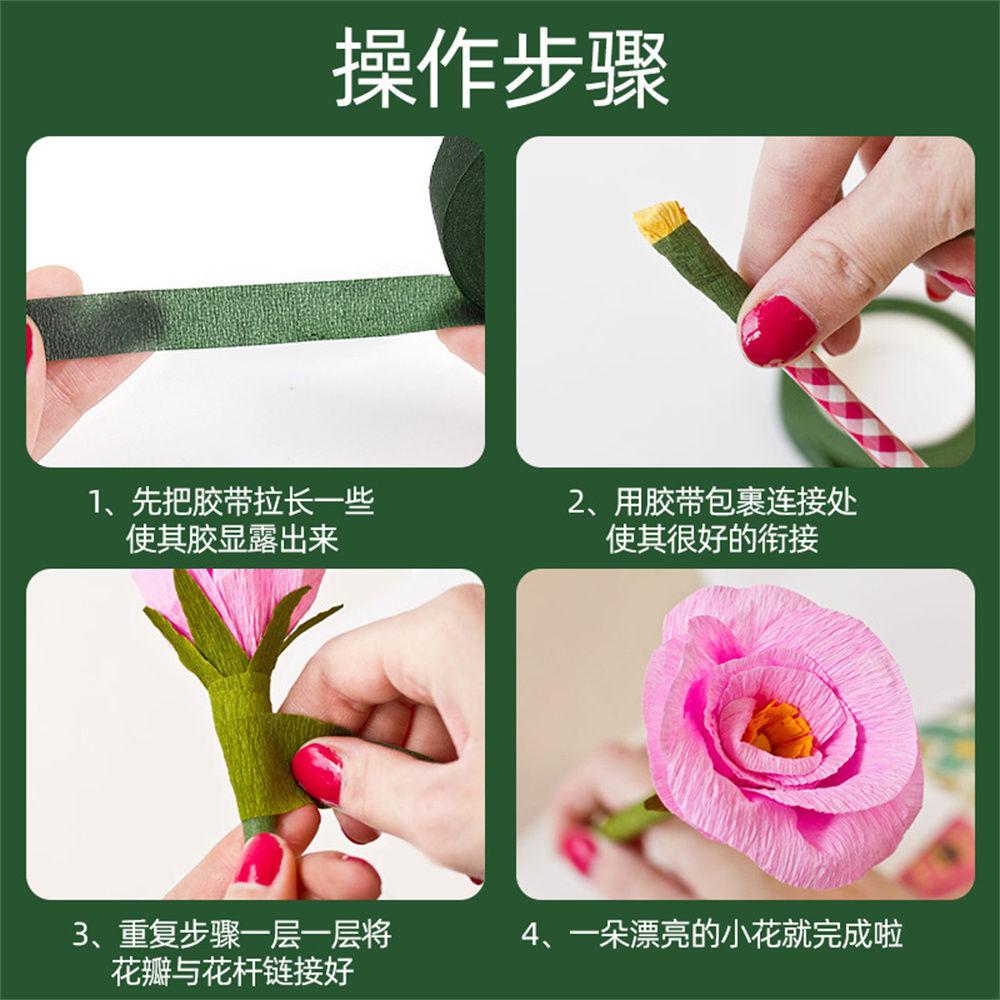 操作步骤

1、先把胶带拉长一些
使其胶显露出来

2、用胶带包裹连接处
使其很好的衔接

3、重复步骤一层一层将
花瓣与花杆链接好

4、一朵漂亮的小花就完成啦