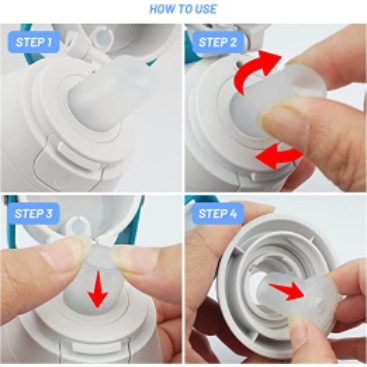 HOW TO USE

STEP 1

STEP 2

STEP 3

STEP 4