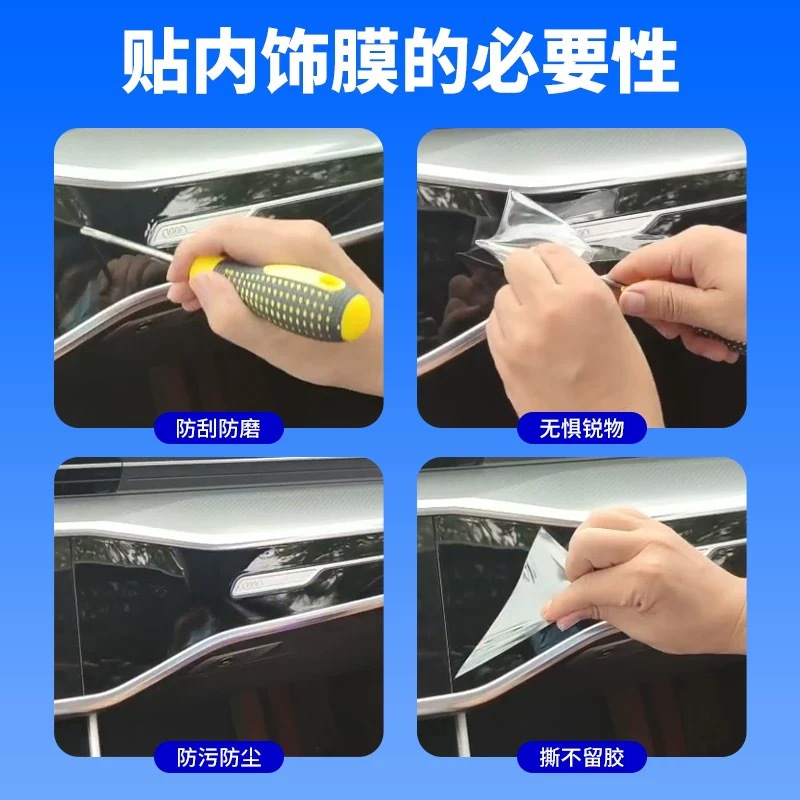 贴内饰膜的必要性

防刮防磨

无惧锐物

防污防尘

撕不留胶