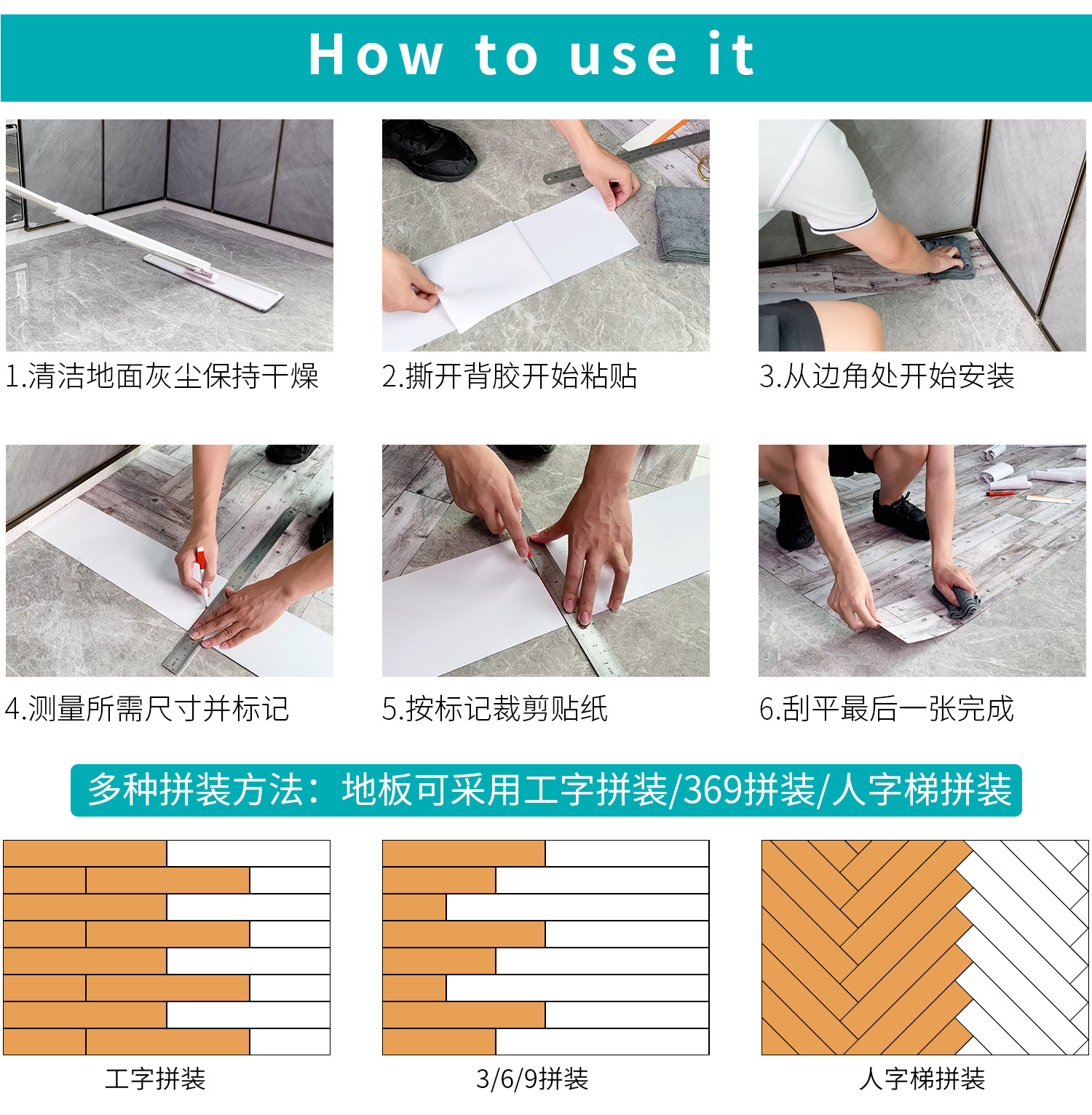 How to use it

1.清洁地面灰尘保持干燥

2.撕开背胶开始粘贴

3.从边角处开始安装

4.测量所需尺寸并标记

5.按标记裁剪贴纸

6.刮平最后一张完成

多种拼装方法：地板可采用工字拼装/369拼装/人字梯拼装

工字拼装

3/6/9拼装

人字梯拼装