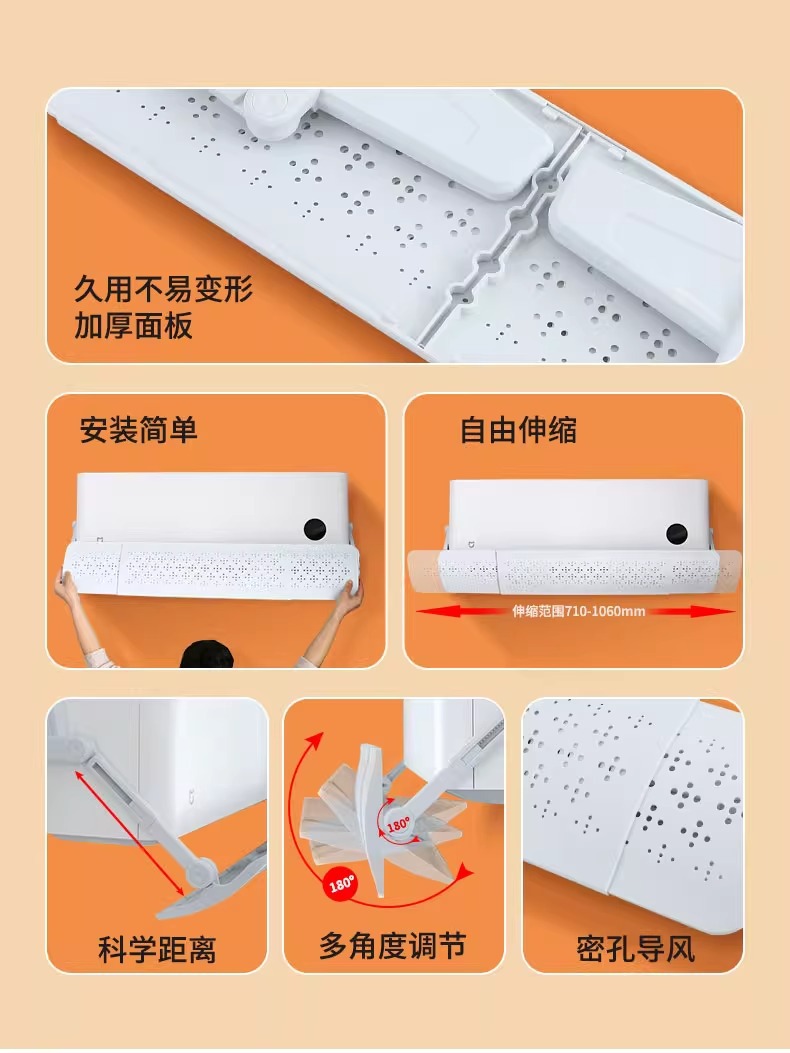 久用不易变形
加厚面板

安装简单

自由伸缩

伸缩范围710-1060mm

180°

180°

科学距离

多角度调节

密孔导风