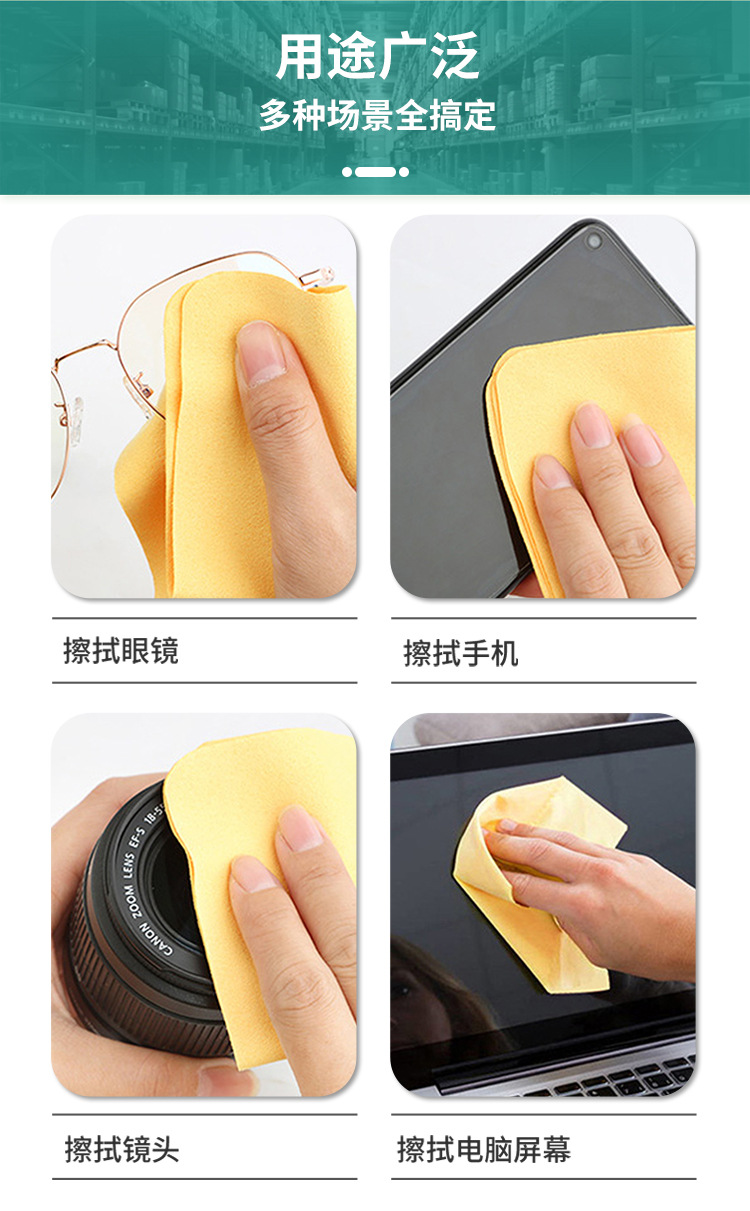 用途广泛
多种场景全搞定

擦拭眼镜

擦拭手机

CANON ZOOM LENS EF-S 18-5

擦拭镜头

擦拭电脑屏幕