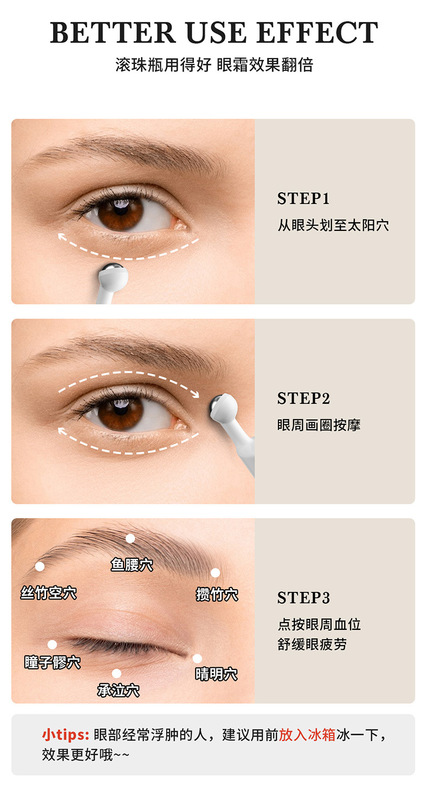 BETTER USE EFFECT

滚珠瓶用得好 眼霜效果翻倍

STEP1
从眼头划至太阳穴

STEP2
眼周画圈按摩

鱼腰穴
丝竹空穴
攒竹穴
瞳子髎穴
睛明穴
承泣穴

STEP3
点按眼周血位
舒缓眼疲劳

小tips: 眼部经常浮肿的人，建议用前放入冰箱冰一下，效果更好哦~~