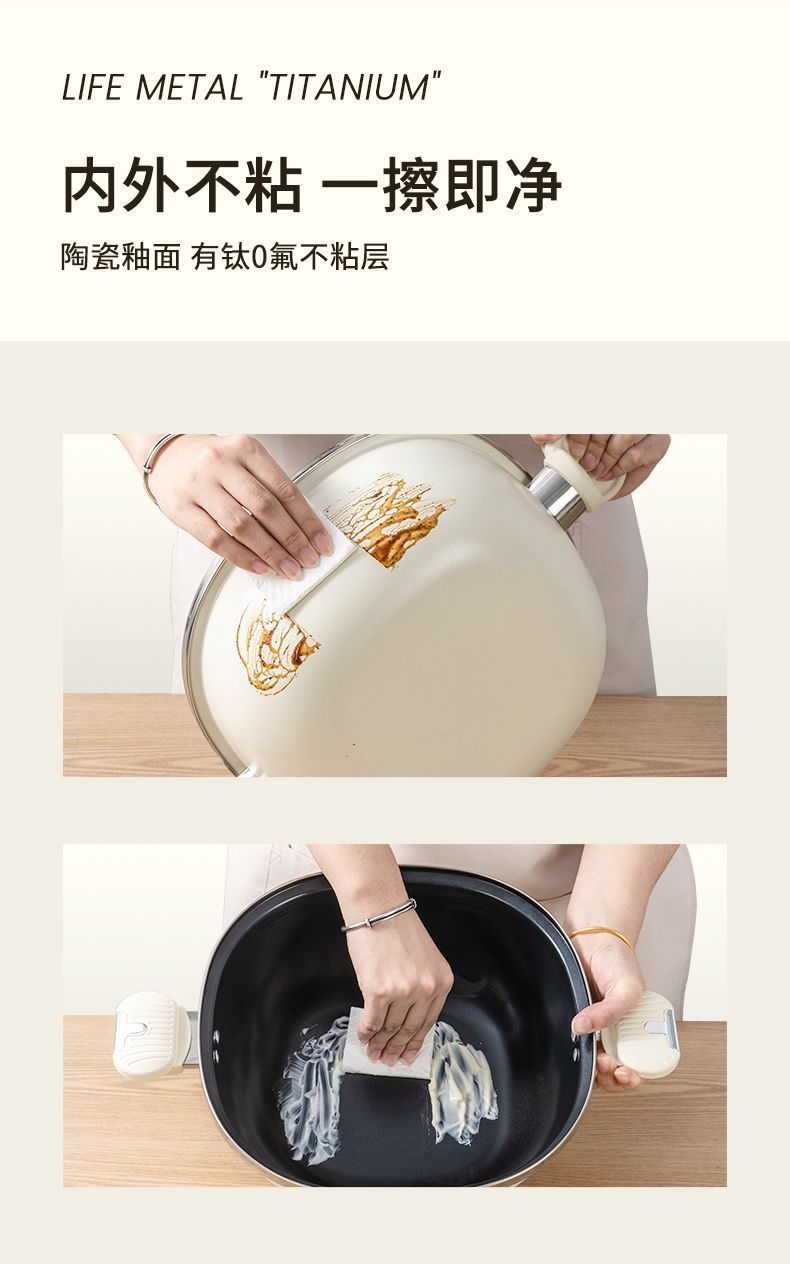 LIFE METAL "TITANIUM"

内外不粘 一擦即净

陶瓷釉面 有钛0氟不粘层