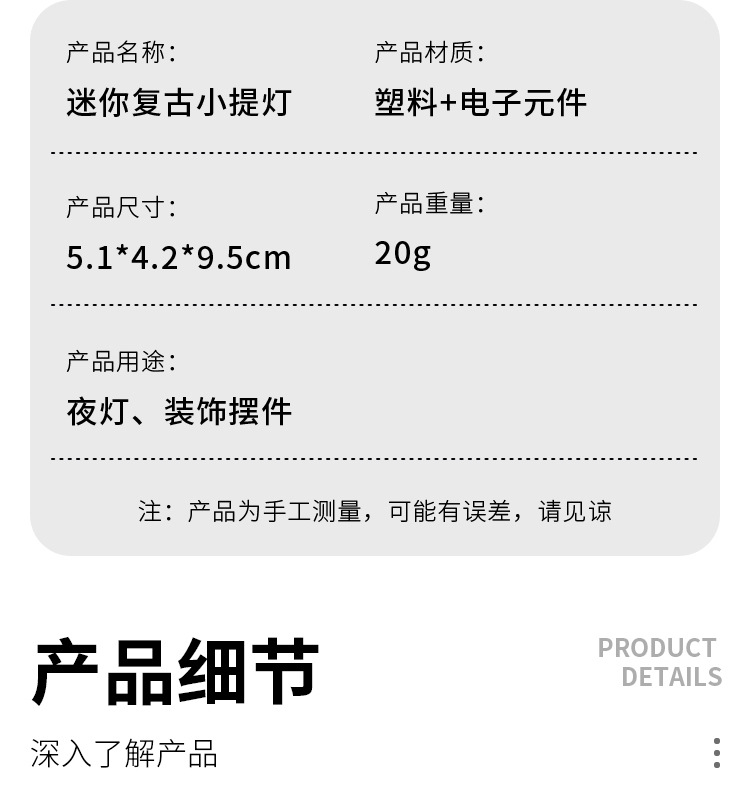 产品名称：
迷你复古小提灯

产品材质：
塑料+电子元件

产品尺寸：
5.1*4.2*9.5cm

产品重量：
20g

产品用途：
夜灯、装饰摆件

注：产品为手工测量，可能有误差，请见谅

产品细节

PRODUCT
DETAILS

深入了解产品