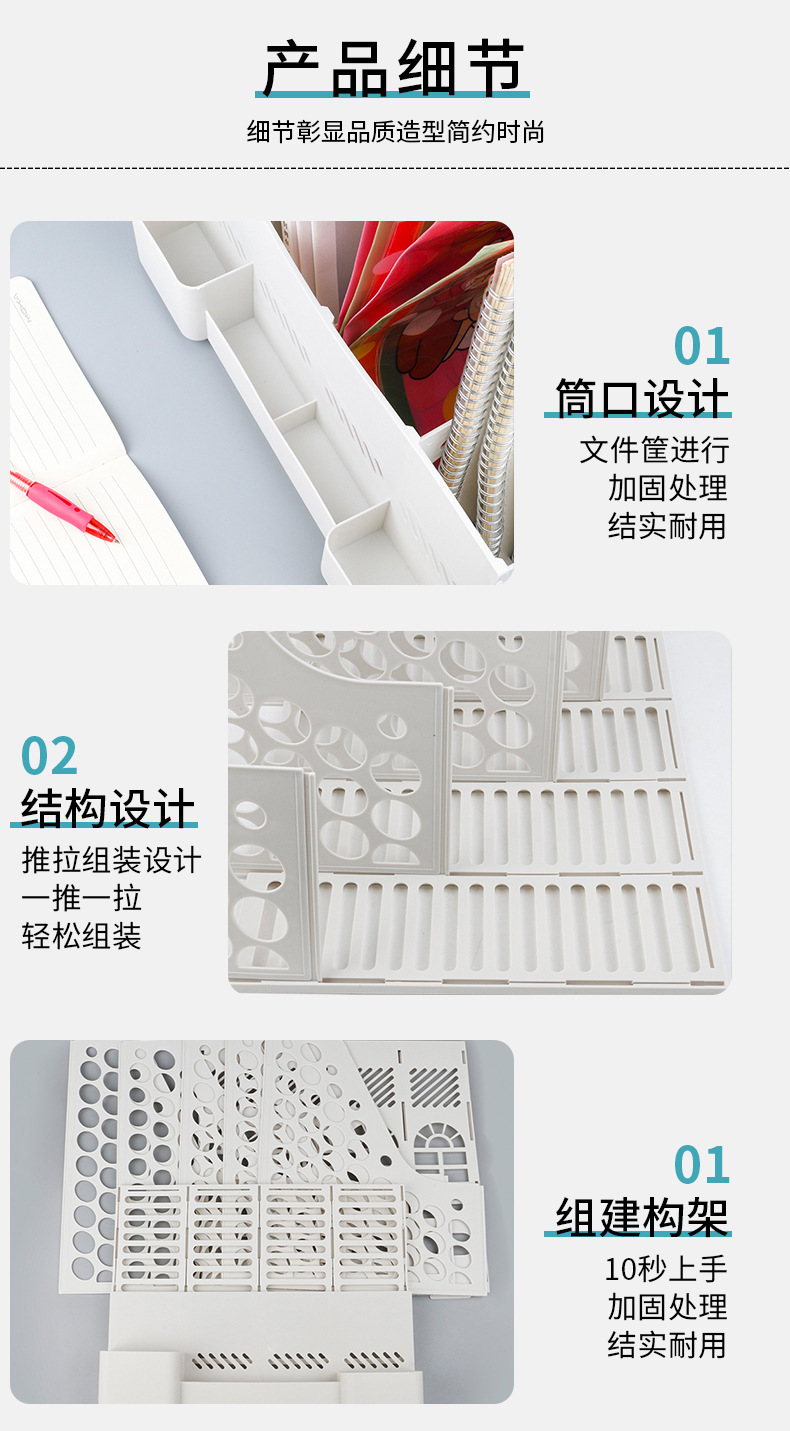 产品细节

细节彰显品质造型简约时尚

01
筒口设计
文件筐进行
加固处理
结实耐用

02
结构设计
推拉组装设计
一推一拉
轻松组装

01
组建构架
10秒上手
加固处理
结实耐用