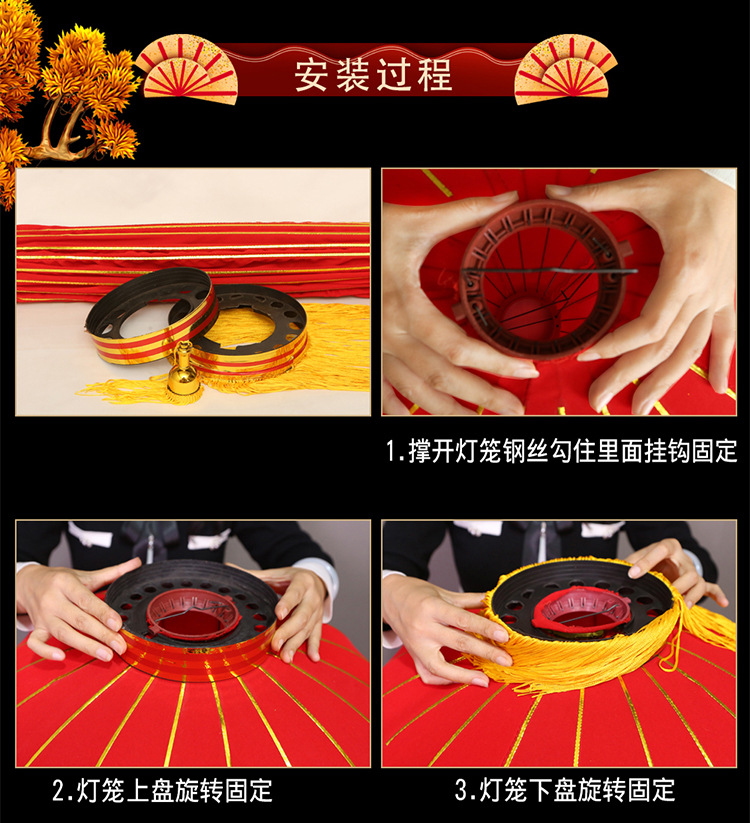 安装过程

1.撑开灯笼钢丝勾住里面挂钩固定

2.灯笼上盘旋转固定

3.灯笼下盘旋转固定