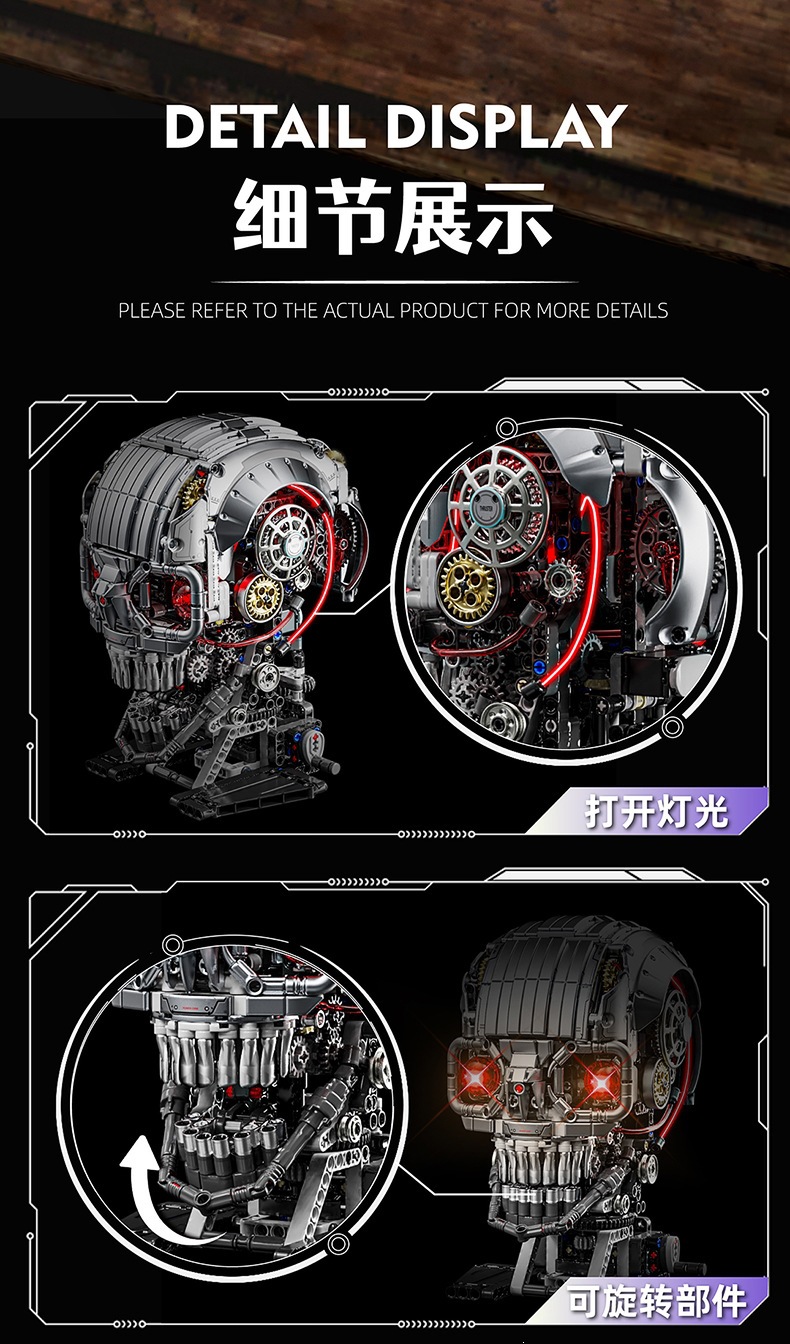 DETAIL DISPLAY
细节展示

PLEASE REFER TO THE ACTUAL PRODUCT FOR MORE DETAILS

打开灯光

可旋转部件