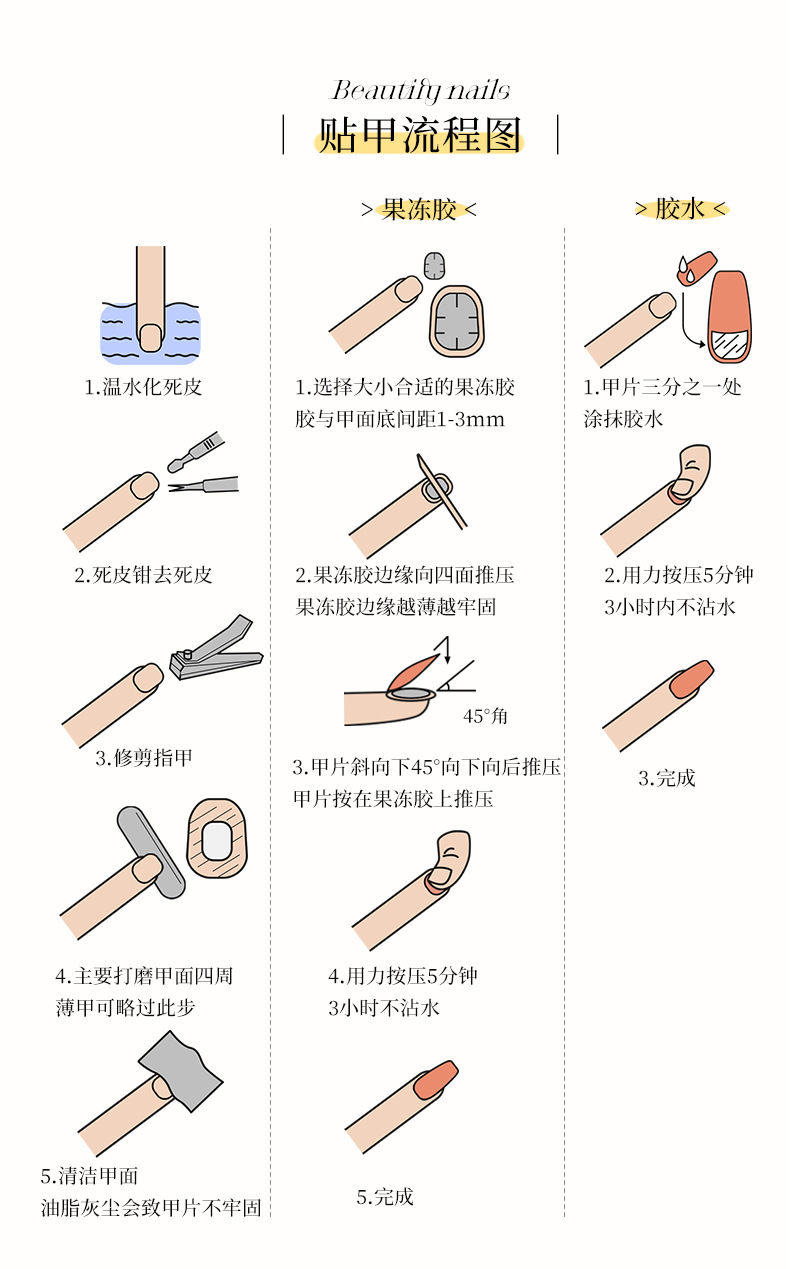 Beautify nails

贴甲流程图

1.温水化死皮

2.死皮钳去死皮

3.修剪指甲

4.主要打磨甲面四周
薄甲可略过此步

5.清洁甲面
油脂灰尘会致甲片不牢固

> 果冻胶 <

1.选择大小合适的果冻胶
胶与甲面底间距1-3mm

2.果冻胶边缘向四面推压
果冻胶边缘越薄越牢固

45°角

3.甲片斜向下45°向下向后推压
甲片按在果冻胶上推压

4.用力按压5分钟
3小时不沾水

5.完成

> 胶水 <

1.甲片三分之一处
涂抹胶水

2.用力按压5分钟
3小时内不沾水

3.完成