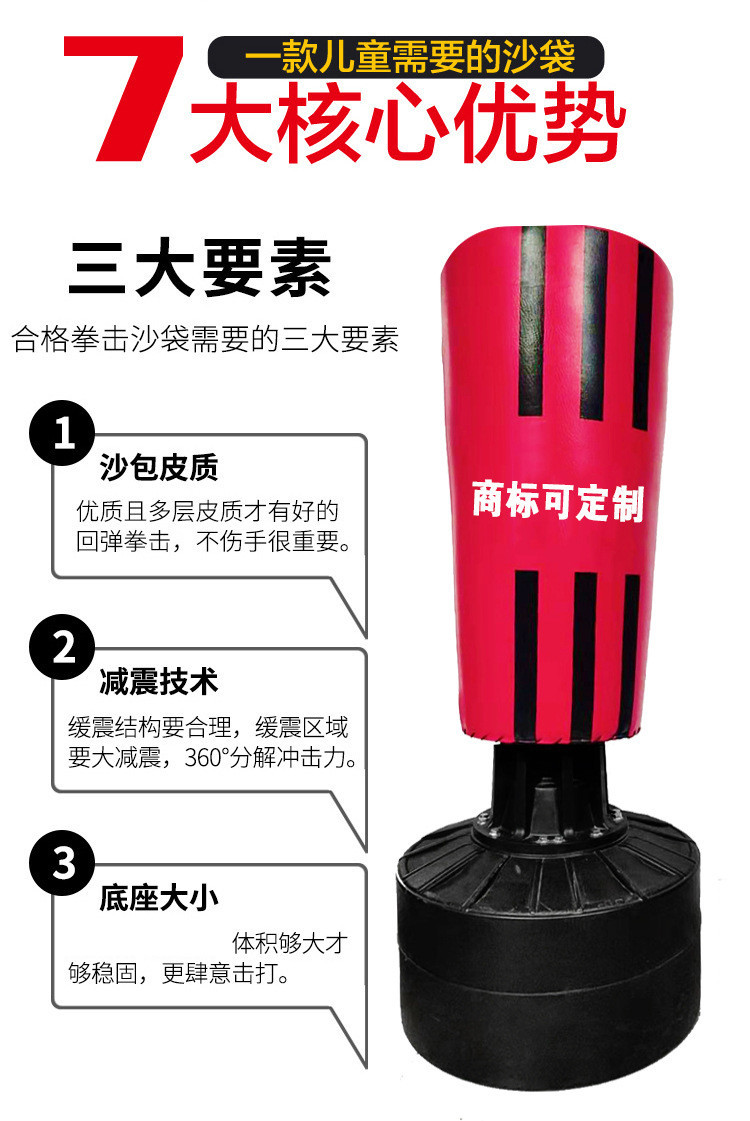 7 一款儿童需要的沙袋
大核心优势

三大要素
合格拳击沙袋需要的三大要素

1
沙包皮质
优质且多层皮质才有好的回弹拳击，不伤手很重要。

2
减震技术
缓震结构要合理，缓震区域要大减震，360°分解冲击力。

3
底座大小
体积够大才够稳固，更肆意击打。

商标可定制