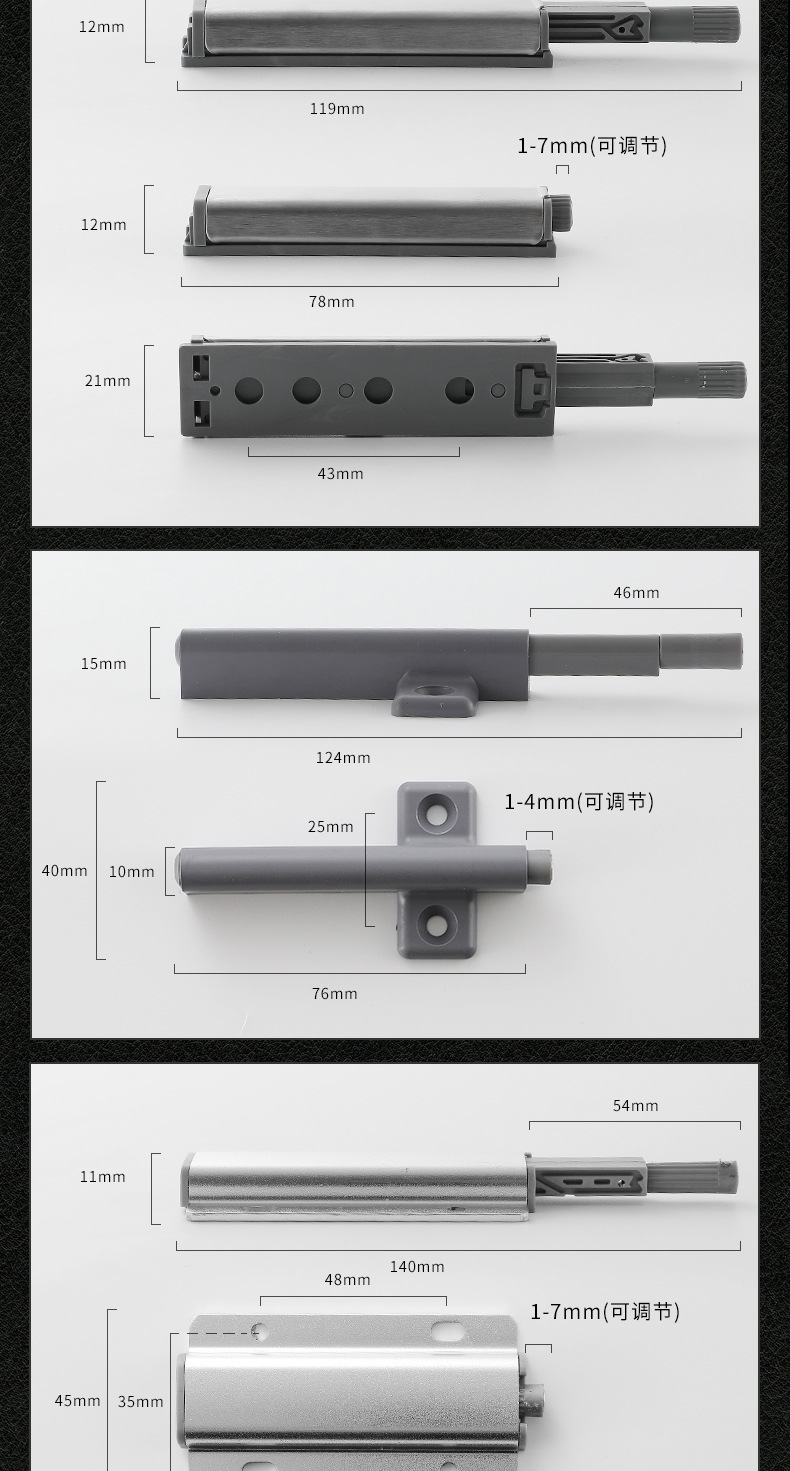 12mm

119mm

1-7mm(可调节)

12mm

78mm

21mm

43mm

46mm

15mm

124mm

1-4mm(可调节)

25mm

40mm

10mm

76mm

54mm

11mm

140mm

48mm

1-7mm(可调节)

45mm

35mm