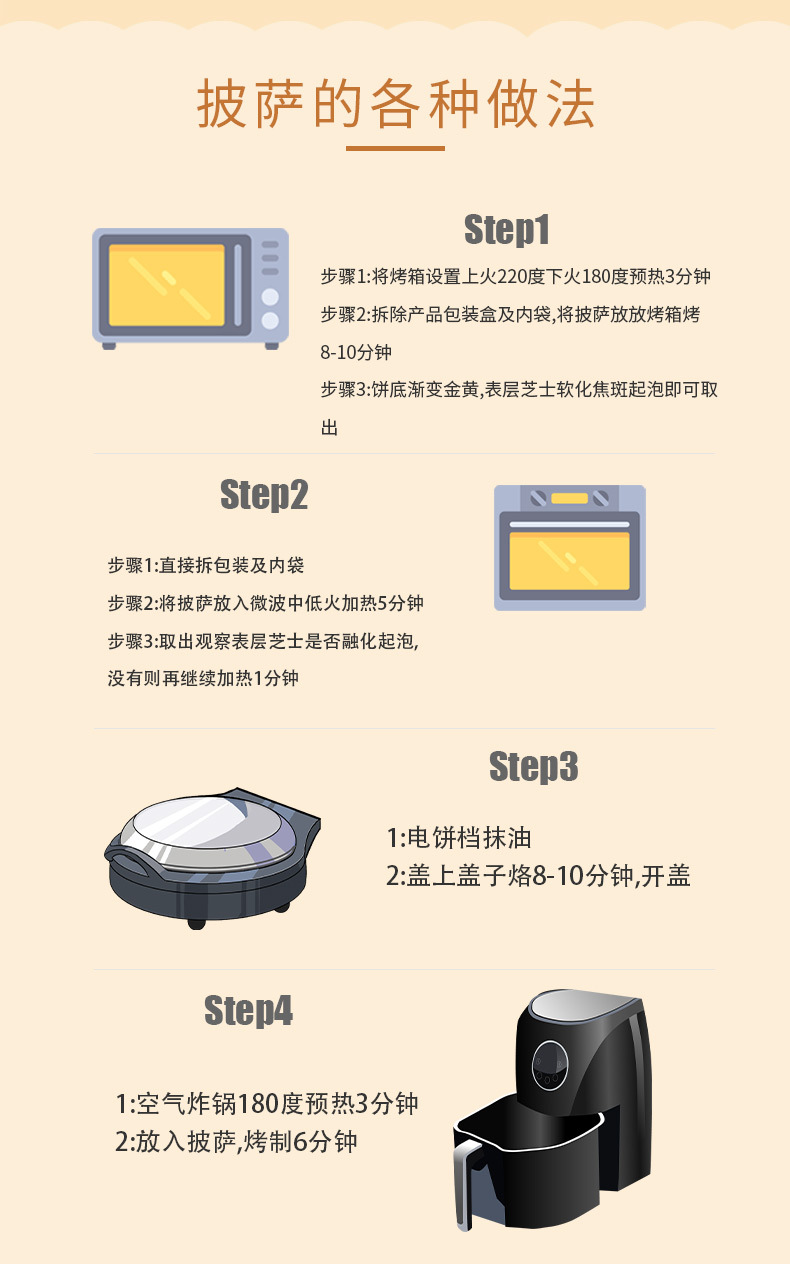 披萨的各种做法

Step1

步骤1:将烤箱设置上火220度下火180度预热3分钟

步骤2:拆除产品包装盒及内袋,将披萨放放烤箱烤8-10分钟

步骤3:饼底渐变金黄,表层芝士软化焦斑起泡即可取出

Step2

步骤1:直接拆包装及内袋

步骤2:将披萨放入微波中低火加热5分钟

步骤3:取出观察表层芝士是否融化起泡,没有则再继续加热1分钟

Step3

1:电饼档抹油

2:盖上盖子烙8-10分钟,开盖

Step4

1:空气炸锅180度预热3分钟

2:放入披萨,烤制6分钟