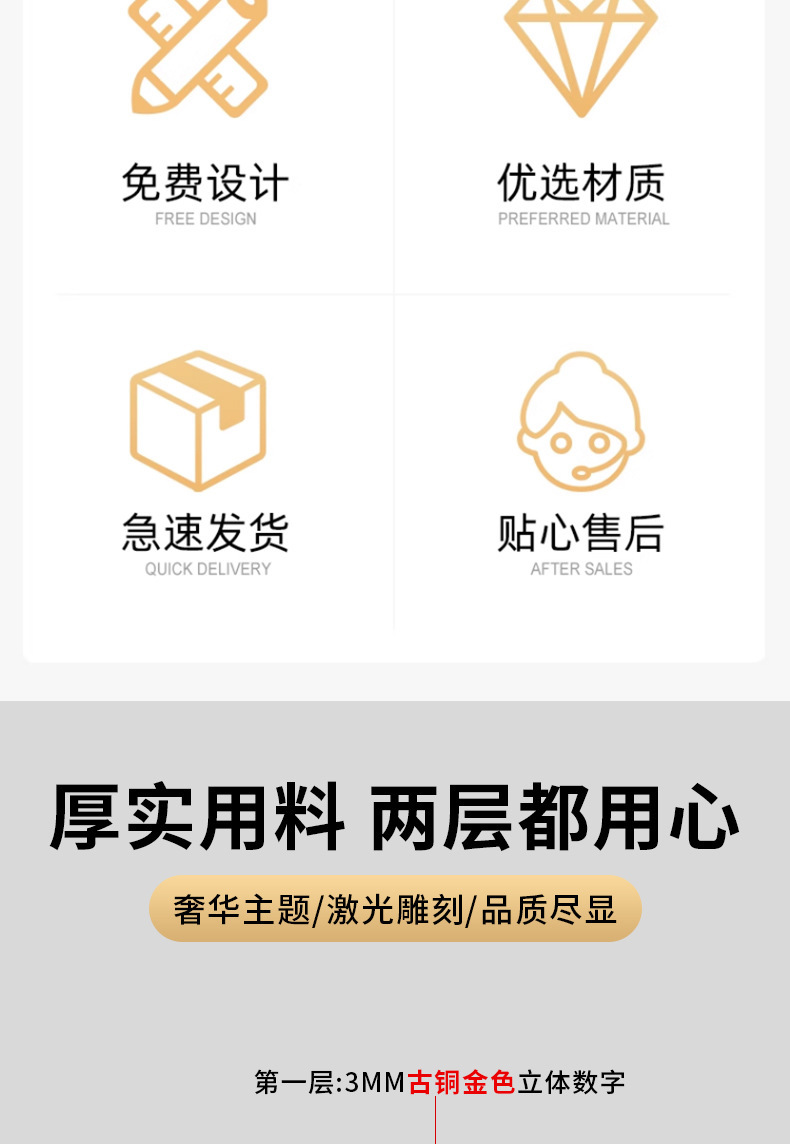 免费设计
FREE DESIGN

优选材质
PREFERRED MATERIAL

急速发货
QUICK DELIVERY

贴心售后
AFTER SALES

厚实用料 两层都用心

奢华主题/激光雕刻/品质尽显

第一层:3MM古铜金色立体数字