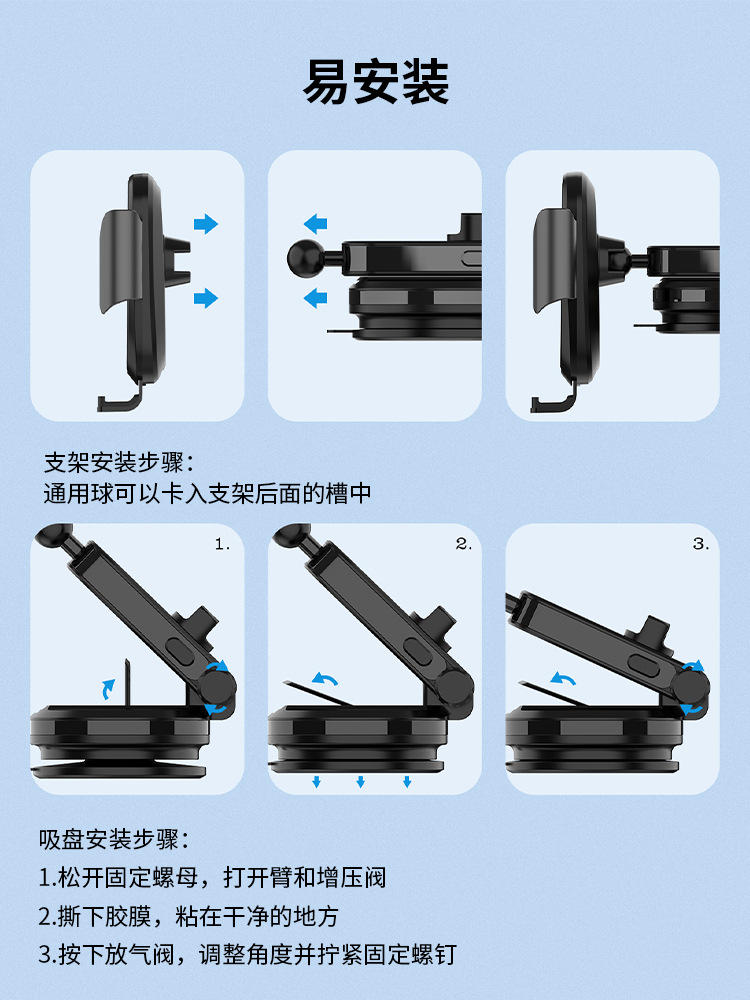 易安装

支架安装步骤：
通用球可以卡入支架后面的槽中

1.

2.

3.

吸盘安装步骤：
1.松开固定螺母，打开臂和增压阀
2.撕下胶膜，粘在干净的地方
3.按下放气阀，调整角度并拧紧固定螺钉