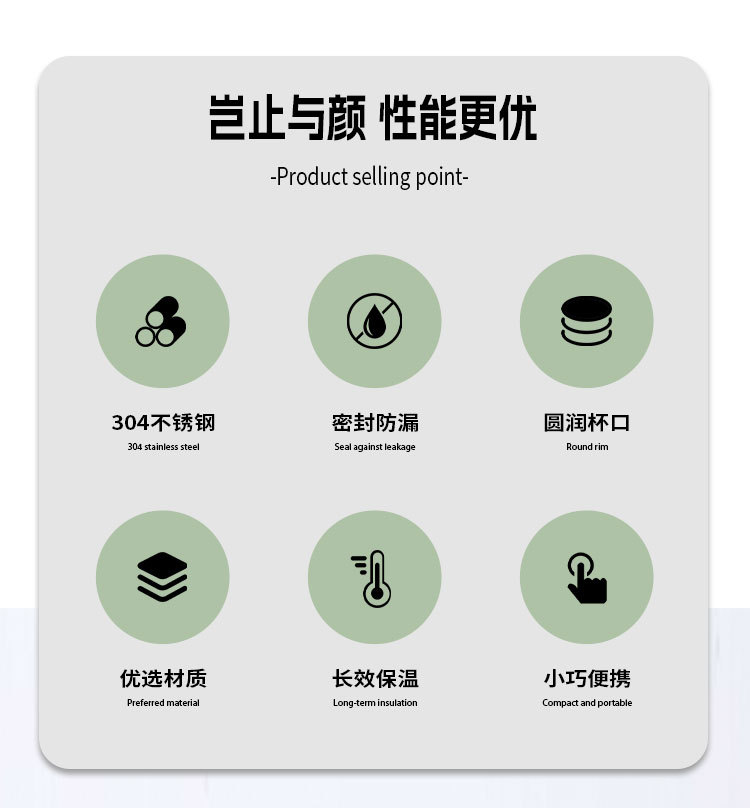 岂止与颜 性能更优

-Product selling point-

304不锈钢
304 stainless steel

密封防漏
Seal against leakage

圆润杯口
Round rim

优选材质
Preferred material

长效保温
Long-term insulation

小巧便携
Compact and portable