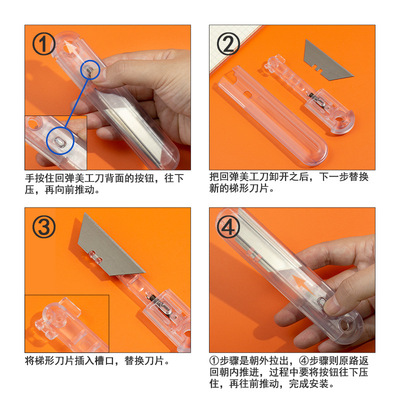 ①

手按住回弹美工刀背面的按钮，往下压，再向前推动。

②

把回弹美工刀卸开之后，下一步替换新的梯形刀片。

③

将梯形刀片插入槽口，替换刀片。

④

①步骤是朝外拉出，④步骤则原路返回朝内推进，过程中要将按钮往下压住，再往前推动，完成安装。