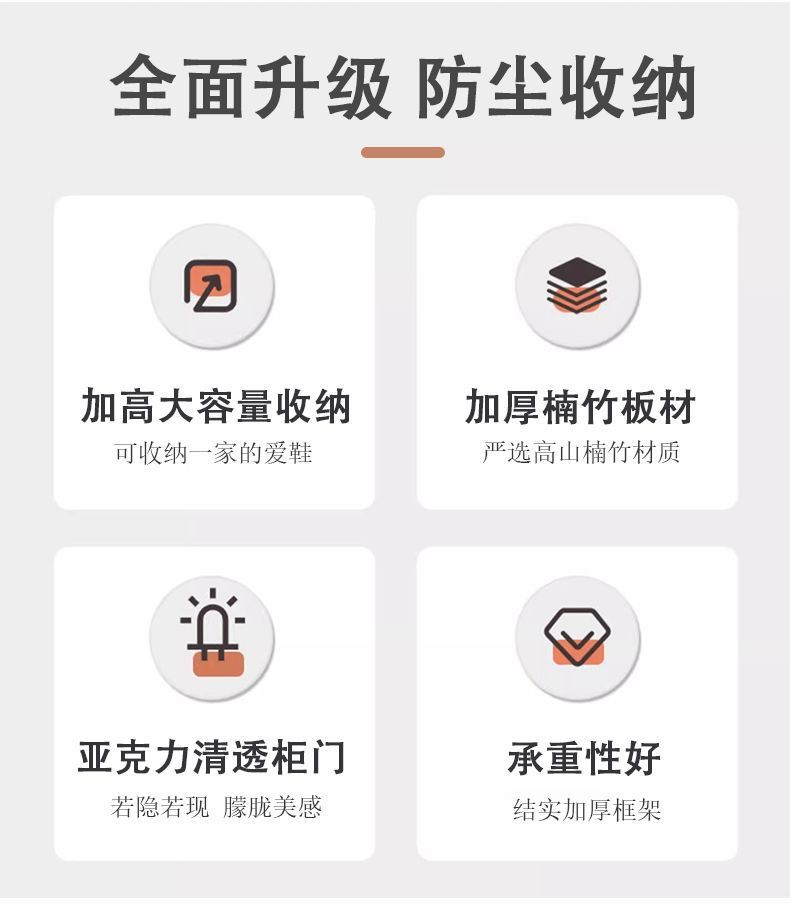 全面升级 防尘收纳

加高大容量收纳
可收纳一家的爱鞋

加厚楠竹板材
严选高山楠竹材质

亚克力清透柜门
若隐若现 朦胧美感

承重性好
结实加厚框架