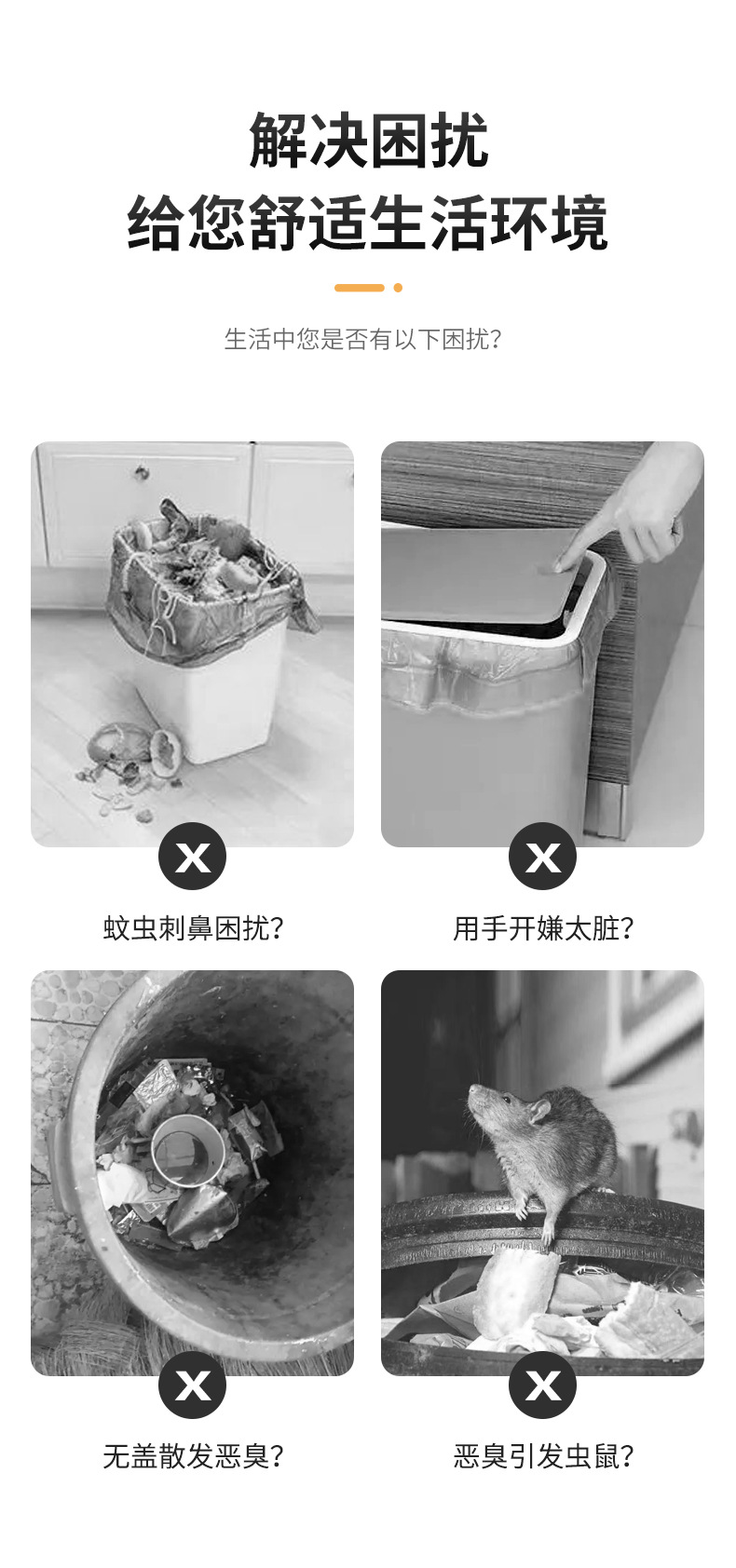 解决困扰
给您舒适生活环境

生活中您是否有以下困扰?

X
蚊虫刺鼻困扰?

X
用手开嫌太脏?

X
无盖散发恶臭?

X
恶臭引发虫鼠?