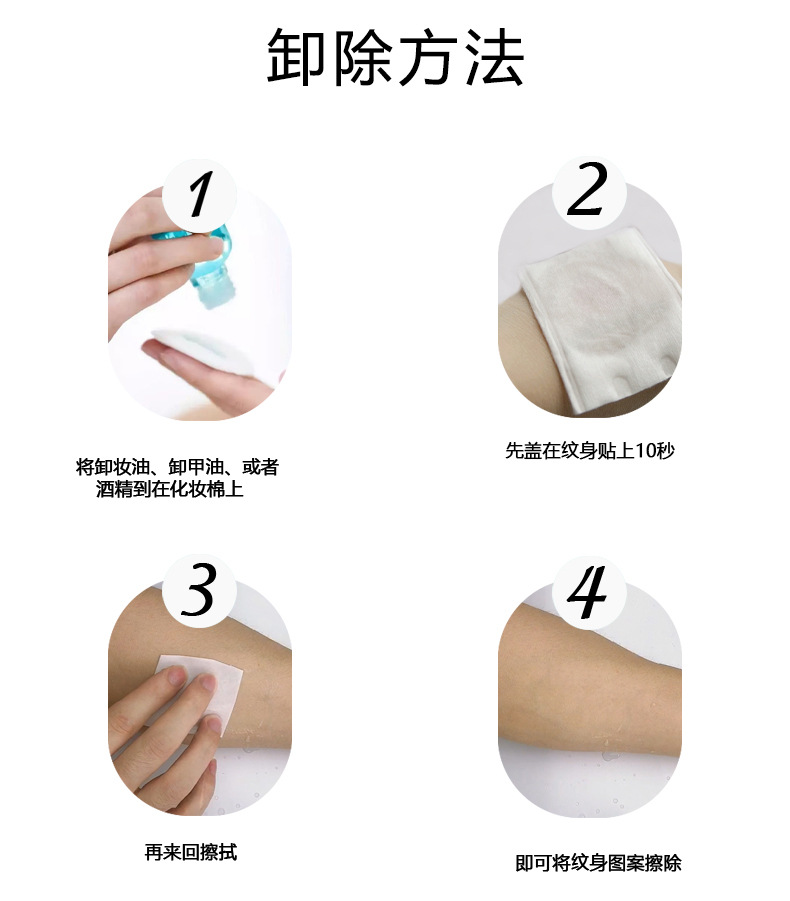 卸除方法

1

将卸妆油、卸甲油、或者酒精到在化妆棉上

2

先盖在纹身贴上10秒

3

再来回擦拭

4

即可将纹身图案擦除