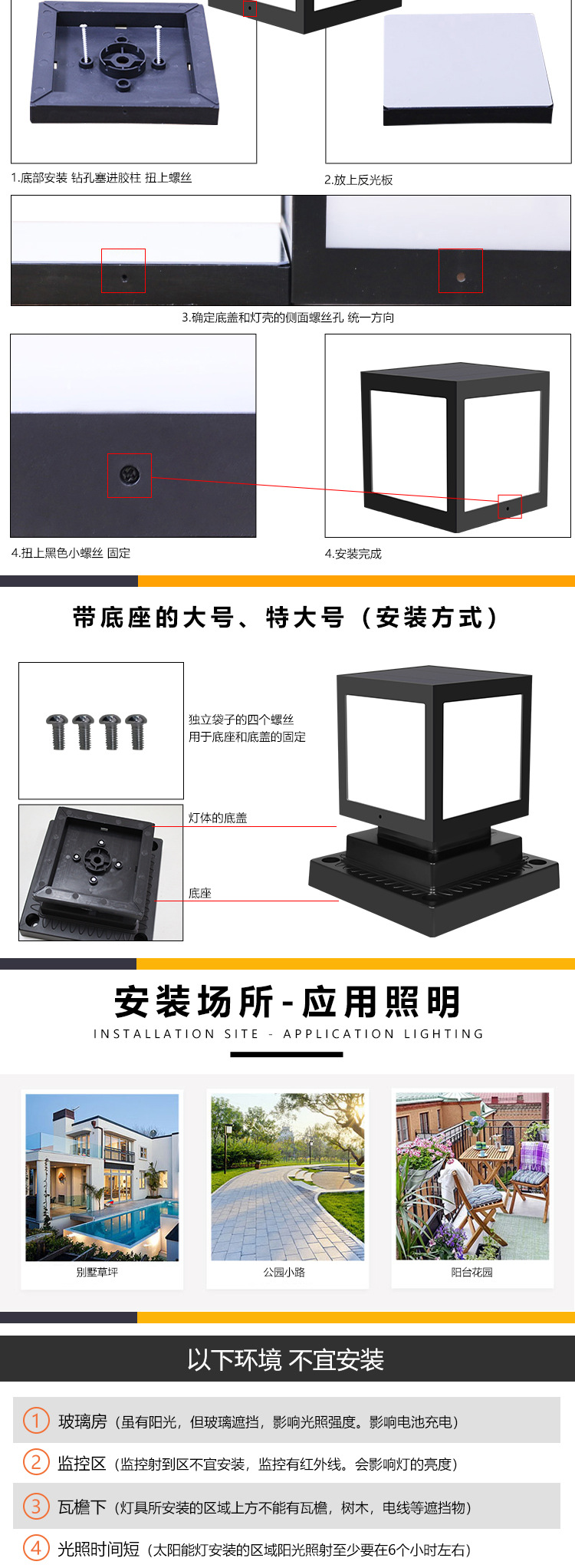 1.底部安装 钻孔塞进胶柱 扭上螺丝

2.放上反光板

3.确定底盖和灯壳的侧面螺丝孔 统一方向

4.扭上黑色小螺丝 固定

4.安装完成

带底座的大号、特大号（安装方式）

独立袋子的四个螺丝
用于底座和底盖的固定

灯体的底盖

底座

安装场所-应用照明
INSTALLATION SITE - APPLICATION LIGHTING

别墅草坪

公园小路

阳台花园

以下环境 不宜安装

1 玻璃房（虽有阳光，但玻璃遮挡，影响光照强度。影响电池充电）

2 监控区（监控射到区不宜安装，监控有红外线。会影响灯的亮度）

3 瓦檐下（灯具所安装的区域上方不能有瓦檐，树木，电线等遮挡物）

4 光照时间短（太阳能灯安装的区域阳光照射至少要在6个小时左右）