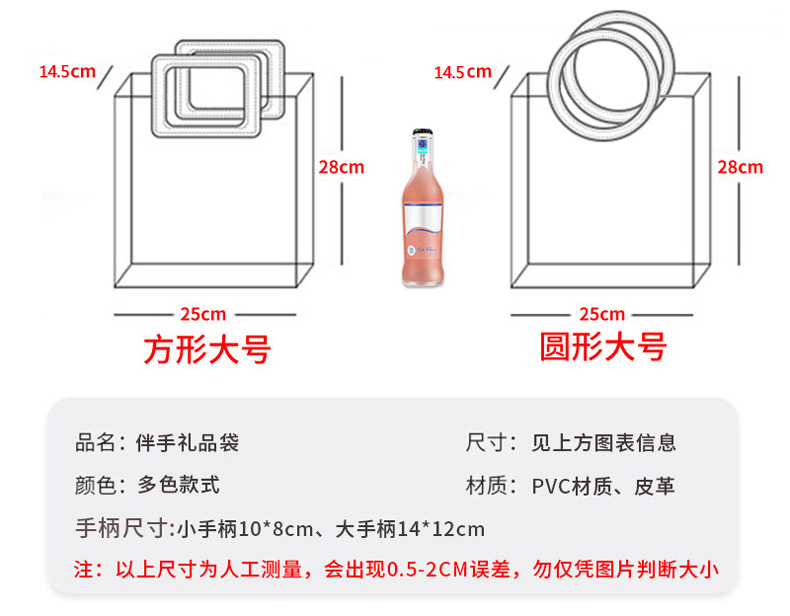 14.5cm
28cm
25cm
方形大号

14.5cm
28cm
25cm
圆形大号

品名：伴手礼品袋
尺寸：见上方图表信息
颜色：多色款式
材质：PVC材质、皮革
手柄尺寸:小手柄10*8cm、大手柄14*12cm
注：以上尺寸为人工测量，会出现0.5-2CM误差，勿仅凭图片判断大小