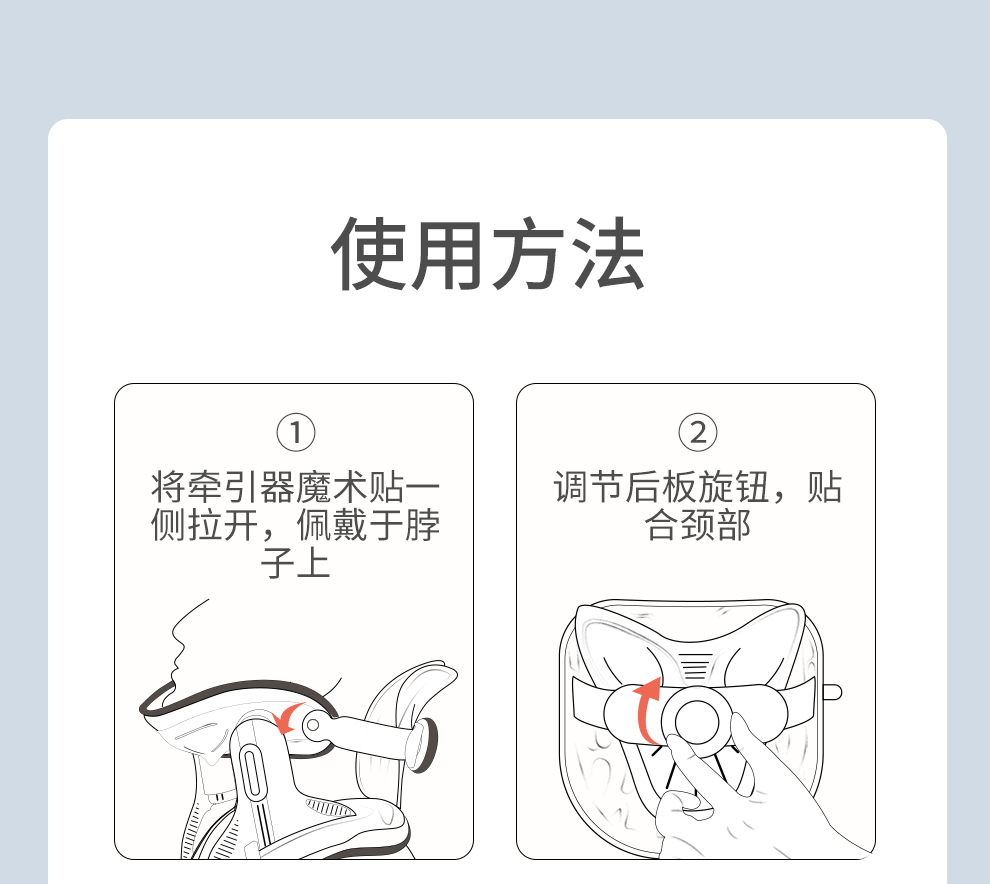 使用方法

①
将牵引器魔术贴一侧拉开，佩戴于脖子上

②
调节后板旋钮，贴合颈部