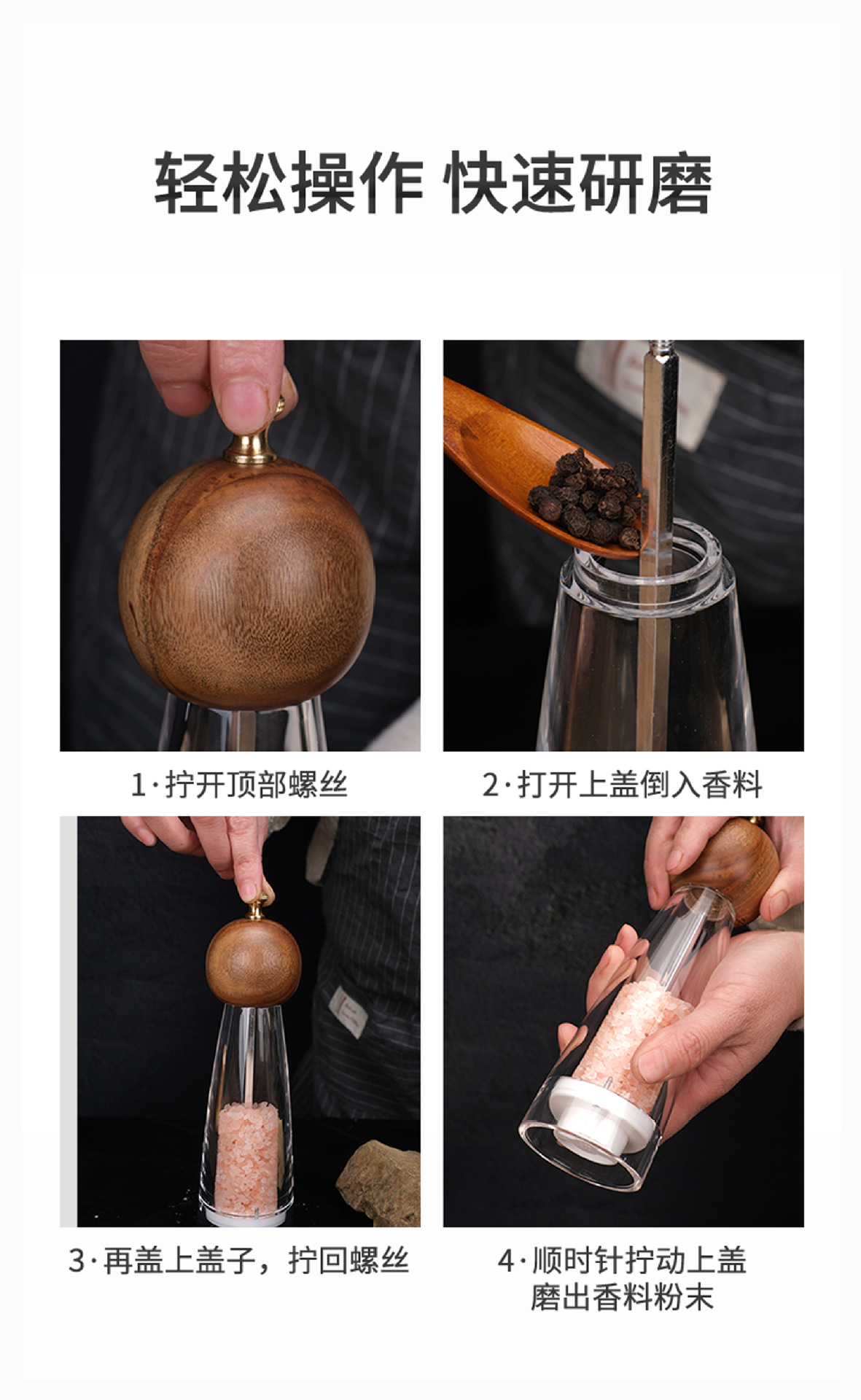 轻松操作 快速研磨

1·拧开顶部螺丝

2·打开上盖倒入香料

3·再盖上盖子，拧回螺丝

4·顺时针拧动上盖
磨出香料粉末