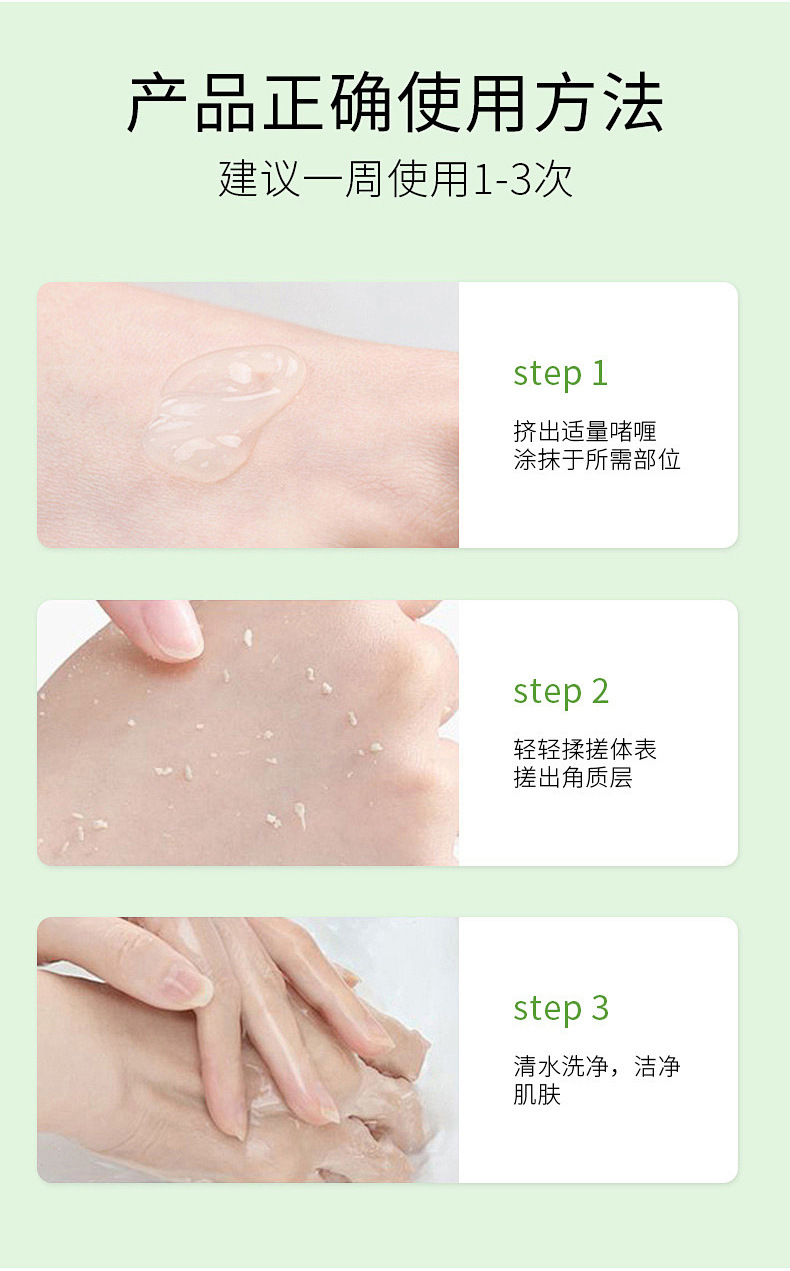 产品正确使用方法
建议一周使用1-3次

step 1
挤出适量啫喱
涂抹于所需部位

step 2
轻轻揉搓体表
搓出角质层

step 3
清水洗净，洁净
肌肤