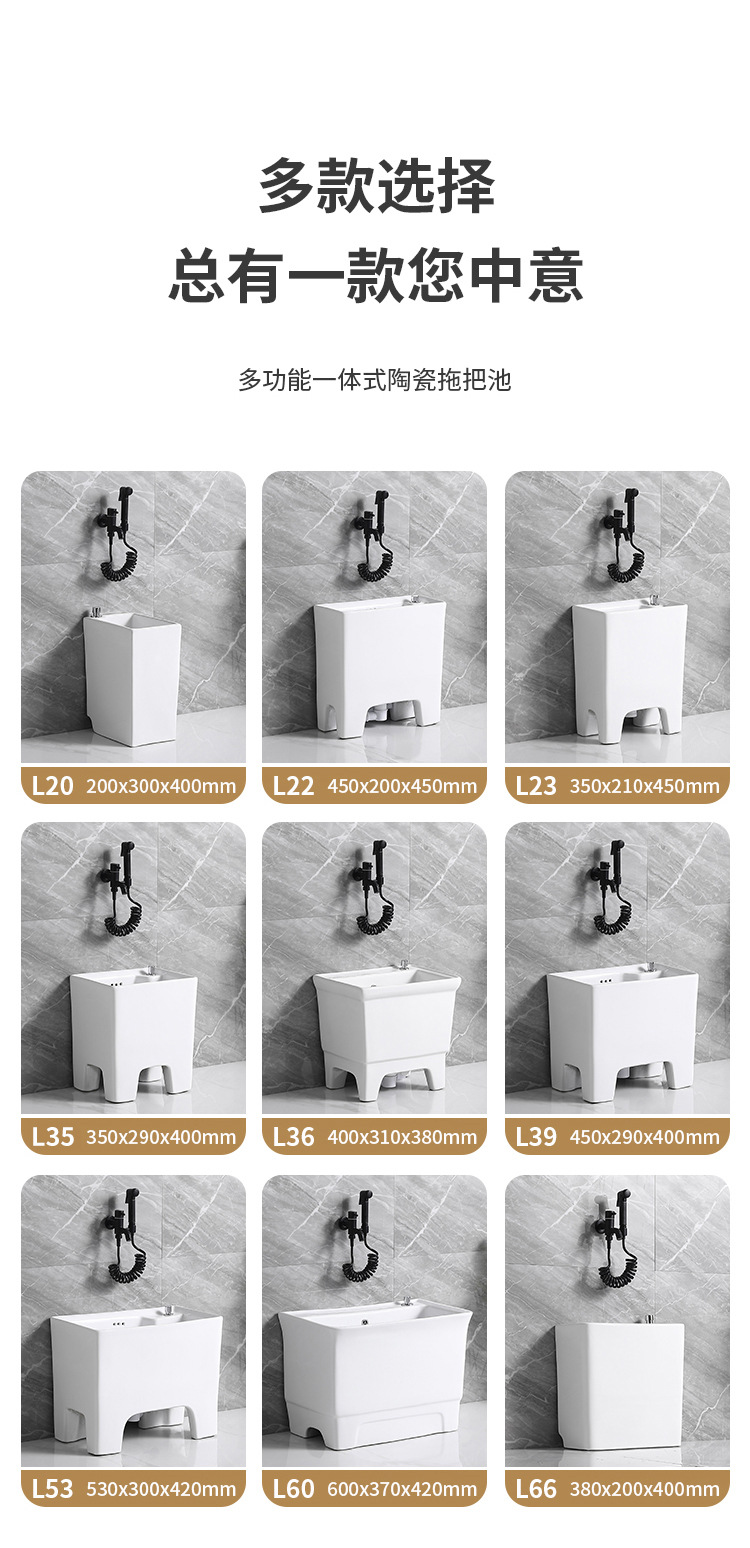 多款选择
总有一款您中意

多功能一体式陶瓷拖把池

L20 200x300x400mm

L22 450x200x450mm

L23 350x210x450mm

L35 350x290x400mm

L36 400x310x380mm

L39 450x290x400mm

L53 530x300x420mm

L60 600x370x420mm

L66 380x200x400mm