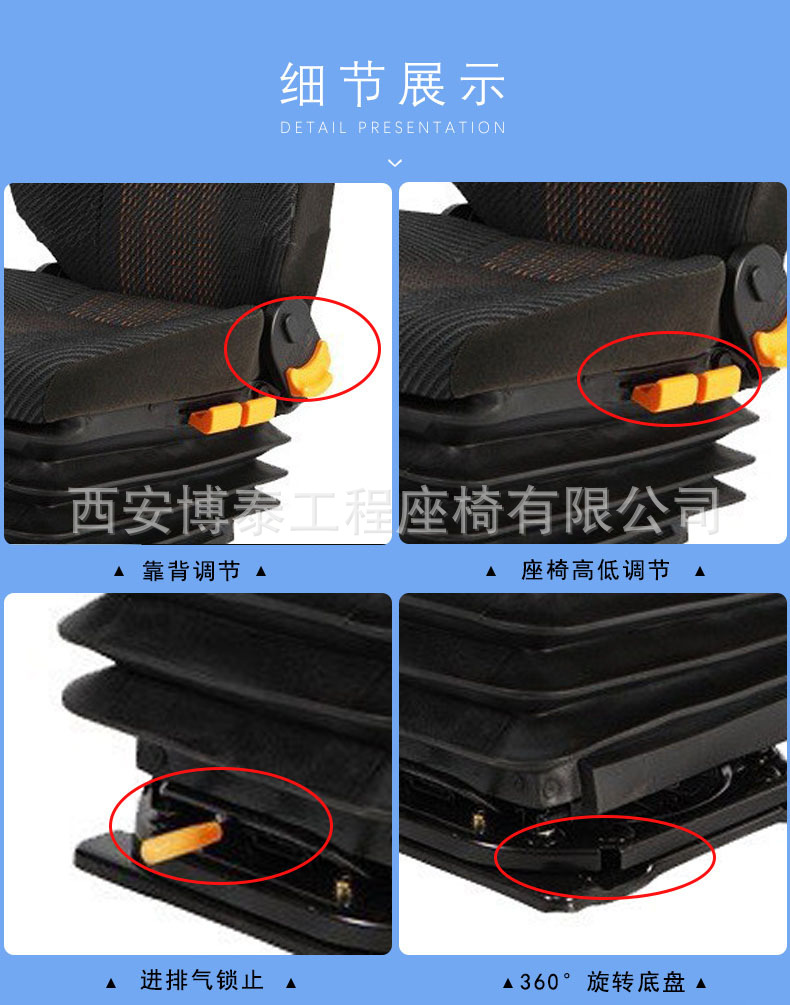 细节展示
DETAIL PRESENTATION

西安博泰工程座椅有限公司

▲ 靠背调节 ▲

▲ 座椅高低调节 ▲

▲ 进排气锁止 ▲

▲360° 旋转底盘▲