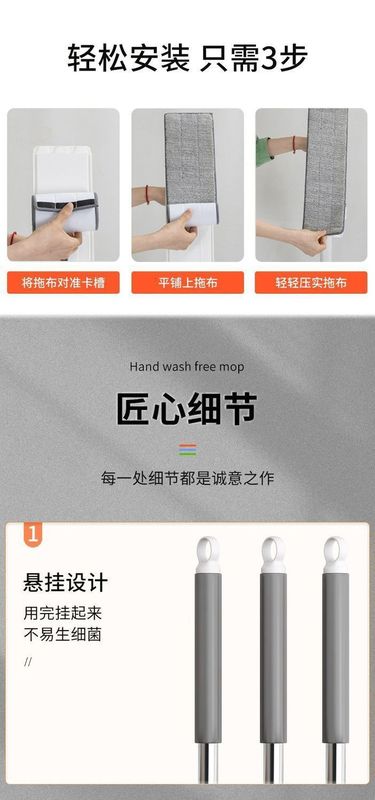 轻松安装 只需3步

将拖布对准卡槽

平铺上拖布

轻轻压实拖布

Hand wash free mop

匠心细节

每一处细节都是诚意之作

1

悬挂设计

用完挂起来
不易生细菌

//