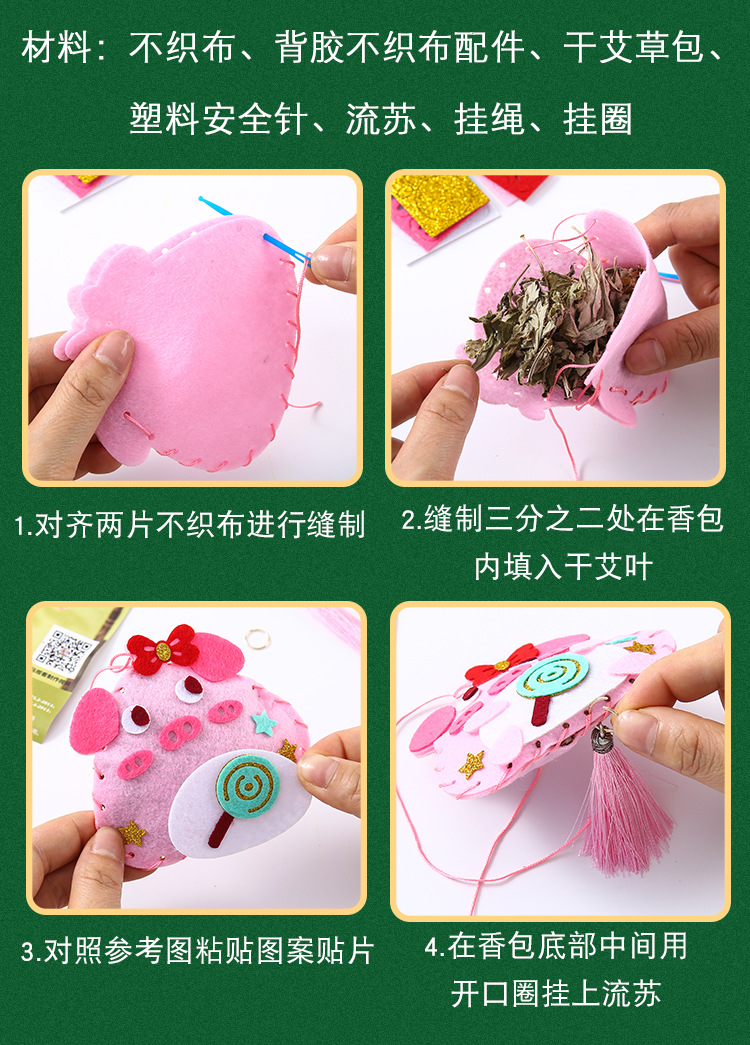 材料：不织布、背胶不织布配件、干艾草包、塑料安全针、流苏、挂绳、挂圈

1.对齐两片不织布进行缝制

2.缝制三分之二处在香包内填入干艾叶

3.对照参考图粘贴图案贴片

4.在香包底部中间用开口圈挂上流苏