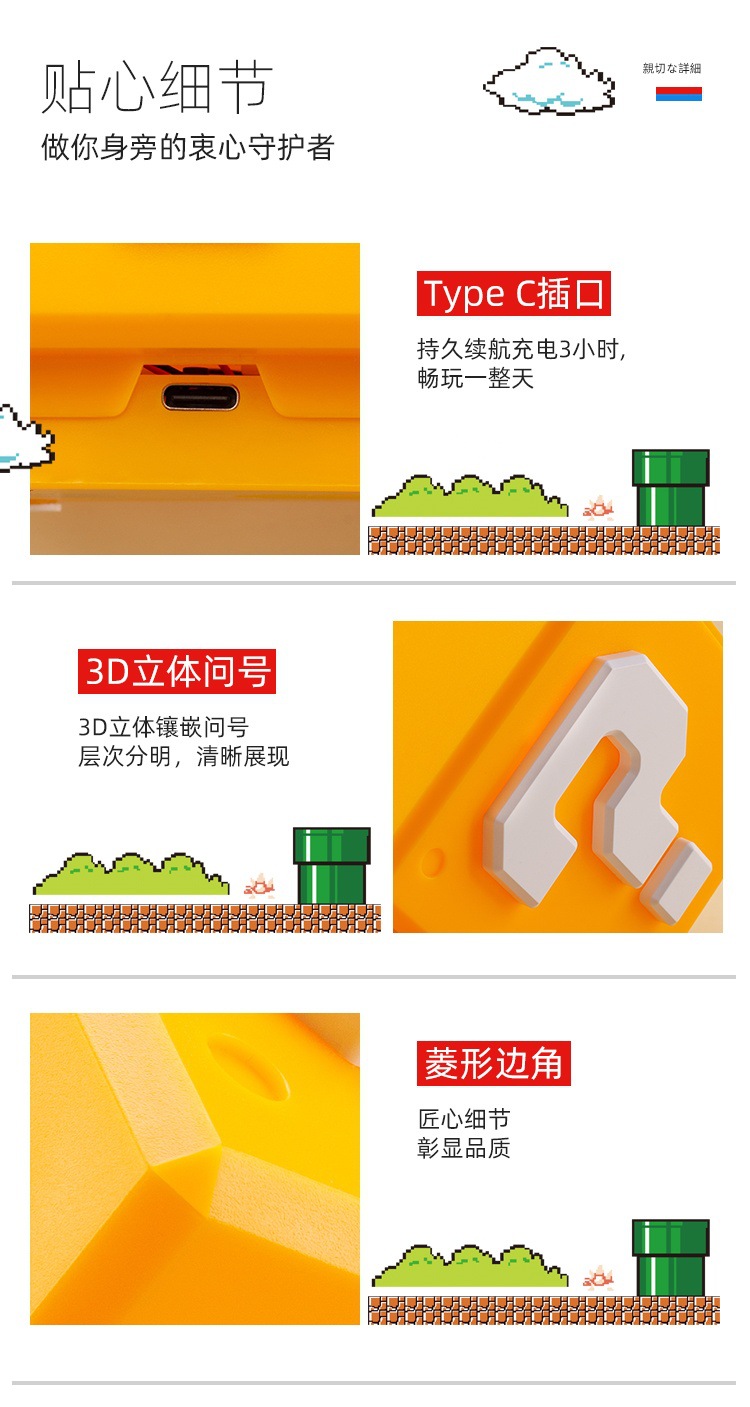 贴心细节
做你身旁的衷心守护者

親切な詳細

Type C插口
持久续航充电3小时，
畅玩一整天

3D立体问号
3D立体镶嵌问号
层次分明，清晰展现

菱形边角
匠心细节
彰显品质