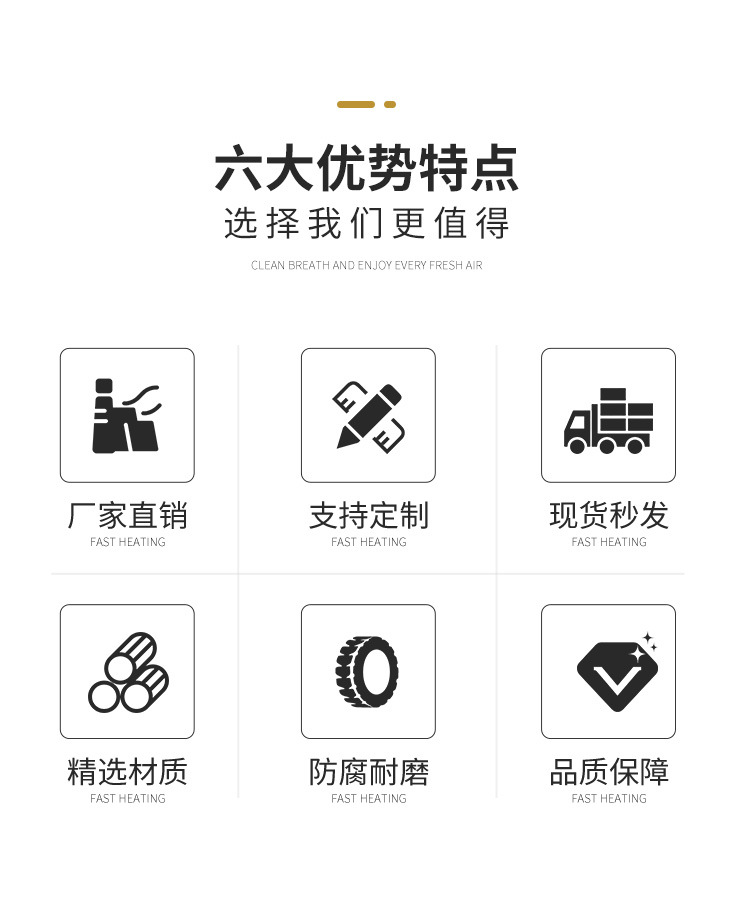 六大优势特点

选择我们更值得

CLEAN BREATH AND ENJOY EVERY FRESH AIR

厂家直销
FAST HEATING

支持定制
FAST HEATING

现货秒发
FAST HEATING

精选材质
FAST HEATING

防腐耐磨
FAST HEATING

品质保障
FAST HEATING