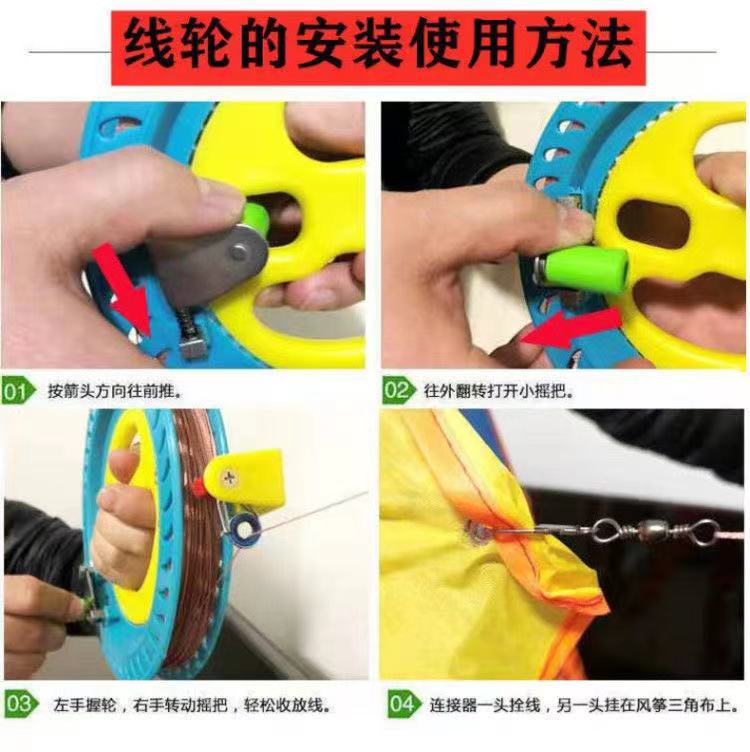 线轮的安装使用方法

01 按箭头方向往前推。

02 往外翻转打开小摇把。

03 左手握轮，右手转动摇把，轻松收放线。

04 连接器一头拴线，另一头挂在风筝三角布上。