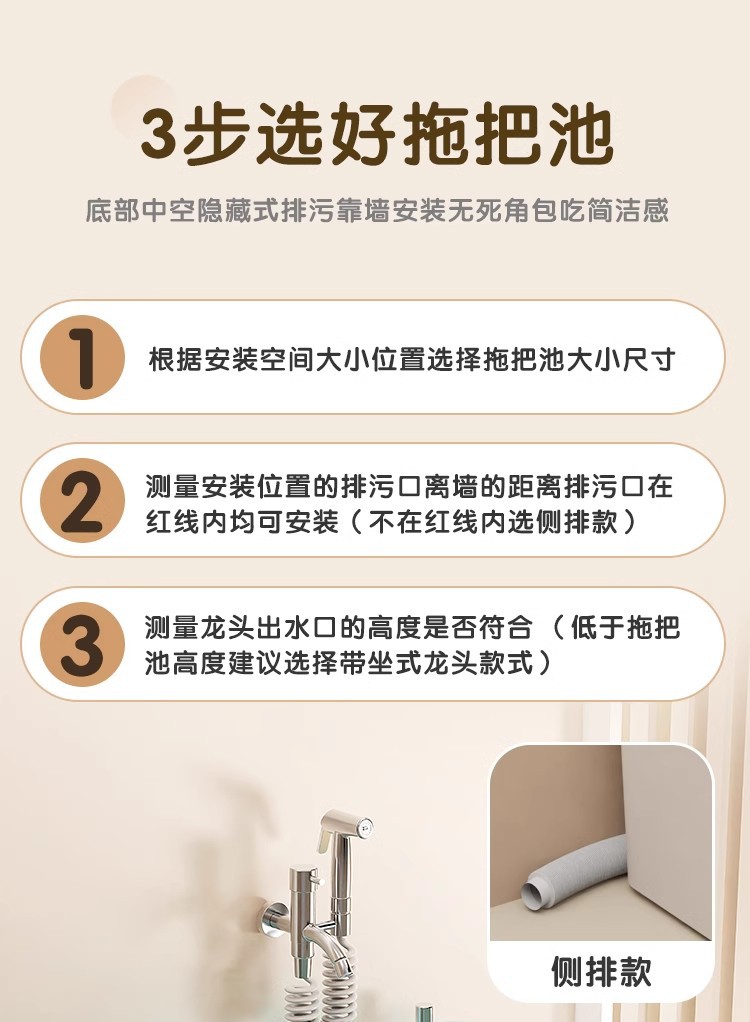 3步选好拖把池

底部中空隐藏式排污靠墙安装无死角包吃简洁感

1 根据安装空间大小位置选择拖把池大小尺寸

2 测量安装位置的排污口离墙的距离排污口在红线内均可安装（不在红线内选侧排款）

3 测量龙头出水口的高度是否符合（低于拖把池高度建议选择带坐式龙头款式）

侧排款