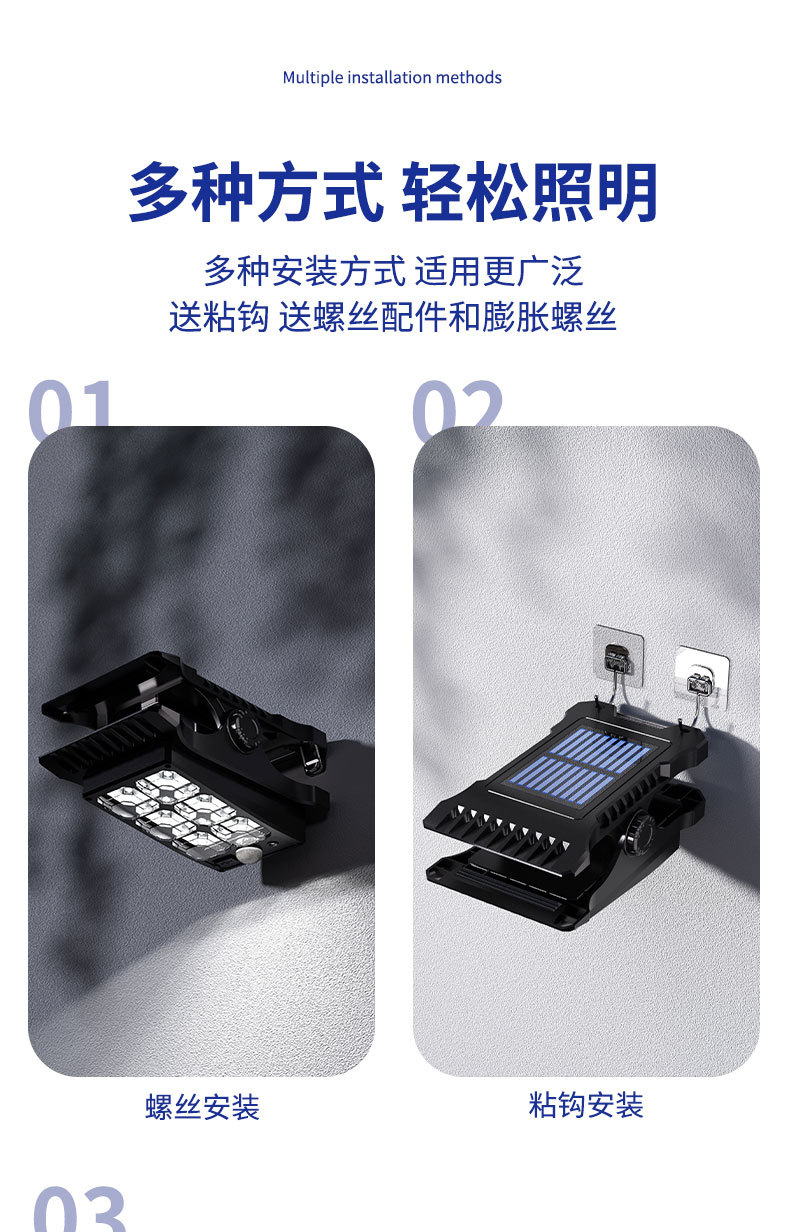 Multiple installation methods

多种方式 轻松照明

多种安装方式 适用更广泛
送粘钩 送螺丝配件和膨胀螺丝

01

02

螺丝安装

粘钩安装

03