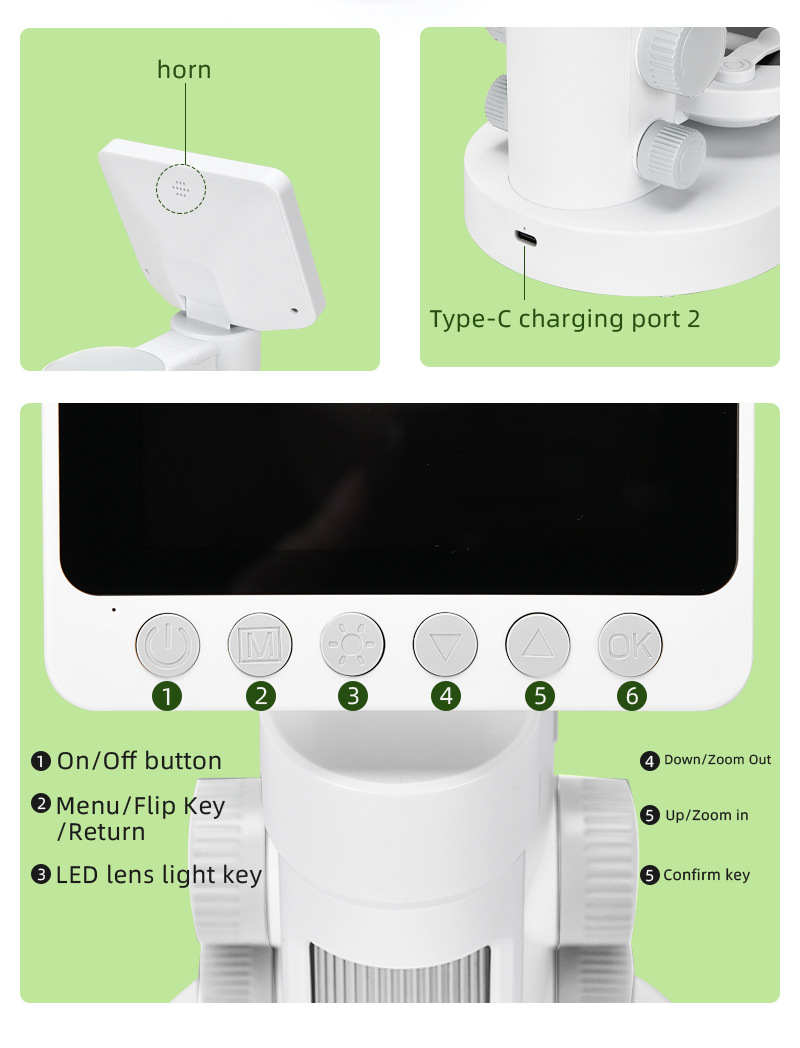 horn

Type-C charging port 2

M

OK

1 2 3 4 5 6

❶ On/Off button

❷ Menu/Flip Key /Return

❸ LED lens light key

❹ Down/Zoom Out

❺ Up/Zoom in

❺ Confirm key