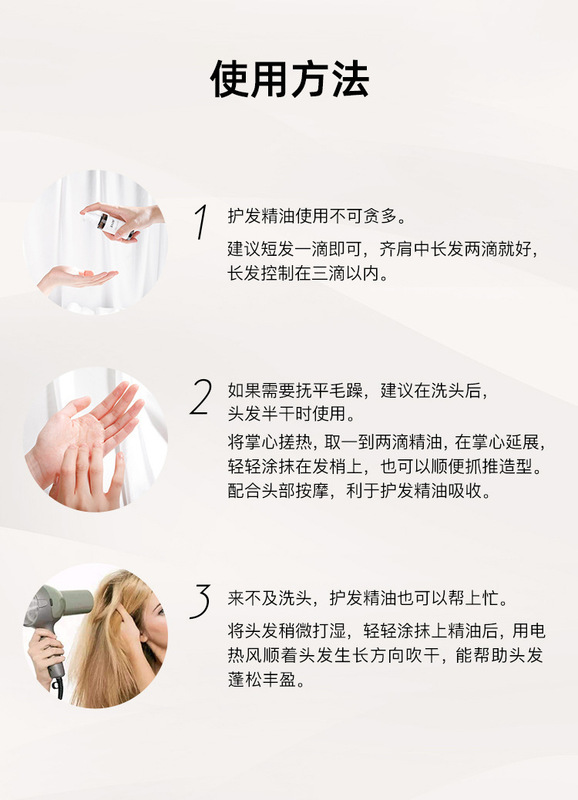 使用方法

1 护发精油使用不可贪多。

建议短发一滴即可，齐肩中长发两滴就好，长发控制在三滴以内。

2 如果需要抚平毛躁，建议在洗头后，头发半干时使用。

将掌心搓热，取一到两滴精油，在掌心延展，轻轻涂抹在发梢上，也可以顺便抓推造型。配合头部按摩，利于护发精油吸收。

3 来不及洗头，护发精油也可以帮上忙。

将头发稍微打湿，轻轻涂抹上精油后，用电热风顺着头发生长方向吹干，能帮助头发蓬松丰盈。