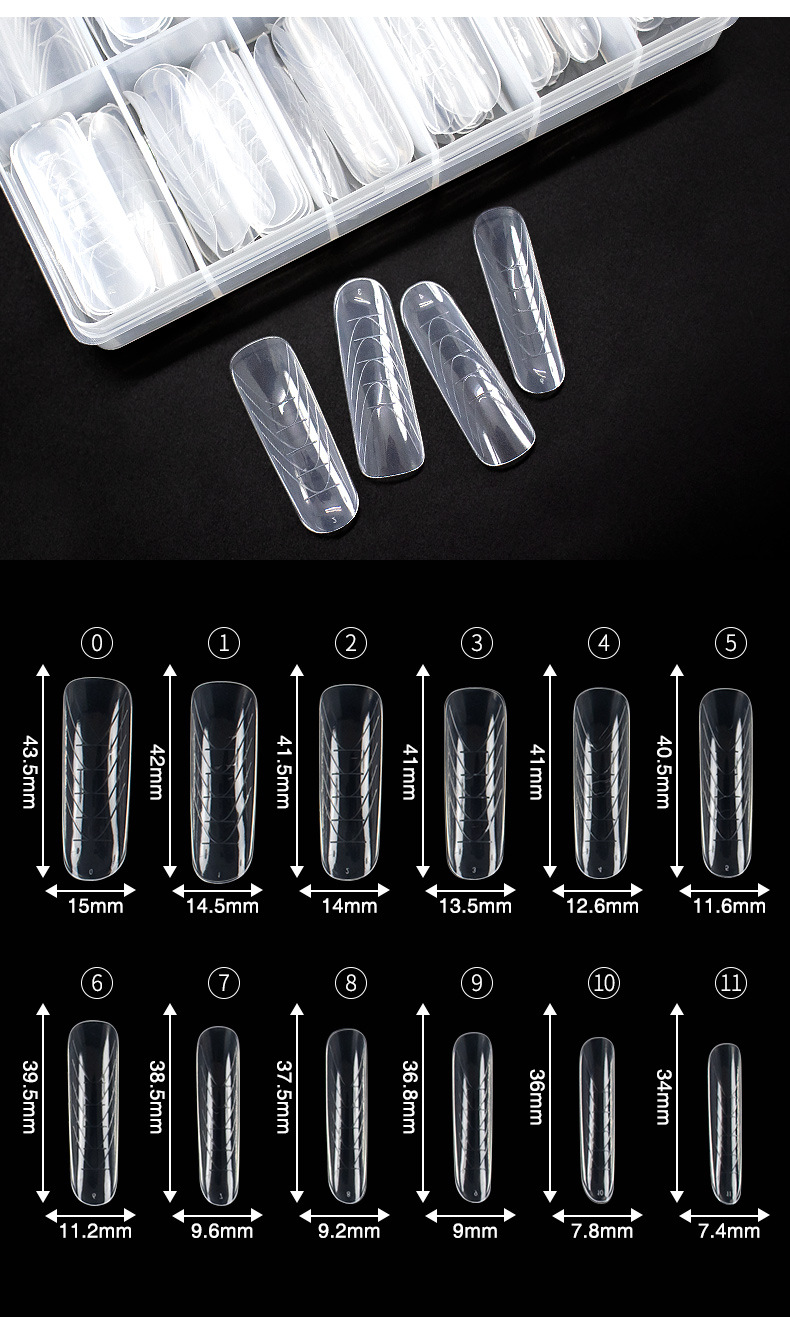 ⓪ 43.5mm 15mm
① 42mm 14.5mm
② 41.5mm 14mm
③ 41mm 13.5mm
④ 41mm 12.6mm
⑤ 40.5mm 11.6mm

⑥ 39.5mm 11.2mm
⑦ 38.5mm 9.6mm
⑧ 37.5mm 9.2mm
⑨ 36.8mm 9mm
⑩ 36mm 7.8mm
⑪ 34mm 7.4mm