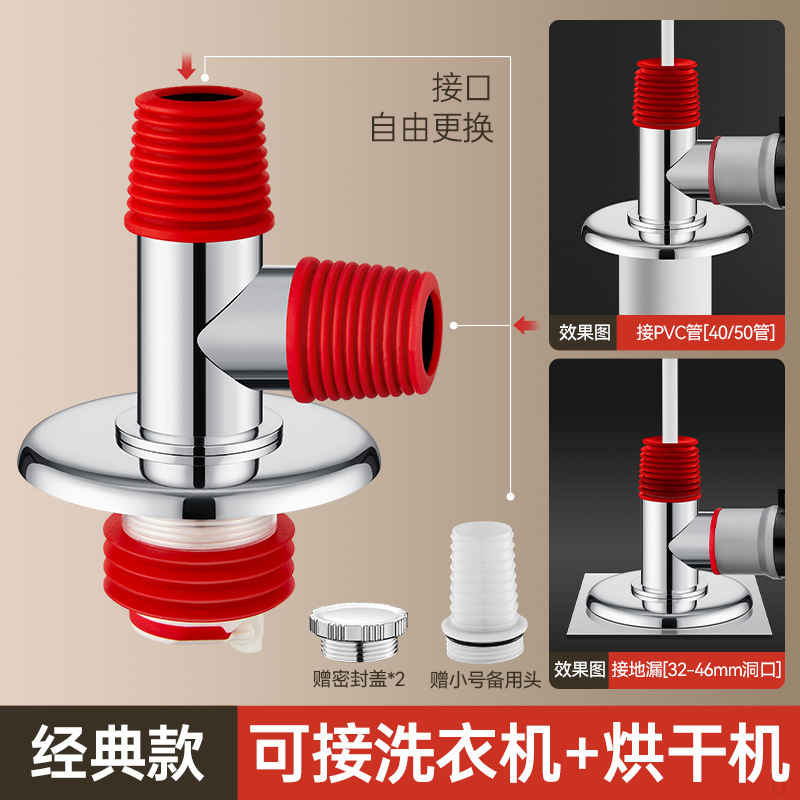 接口
自由更换

效果图 接PVC管[40/50管]

效果图 接地漏[32-46mm洞口]

赠密封盖*2

赠小号备用头

经典款

可接洗衣机+烘干机